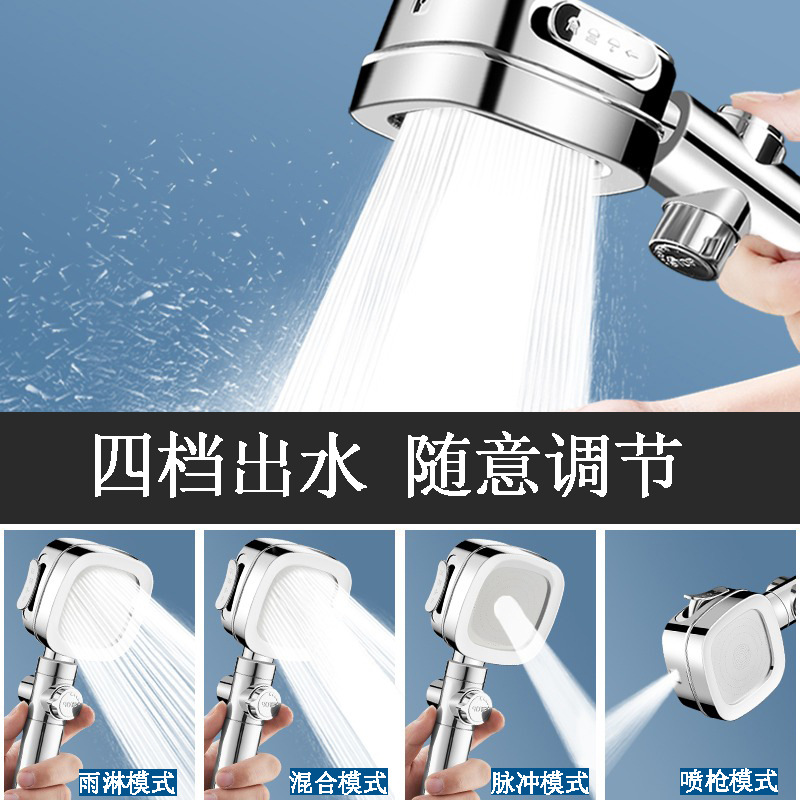 四档出水 随意调节

雨淋模式

混合模式

脉冲模式

喷枪模式