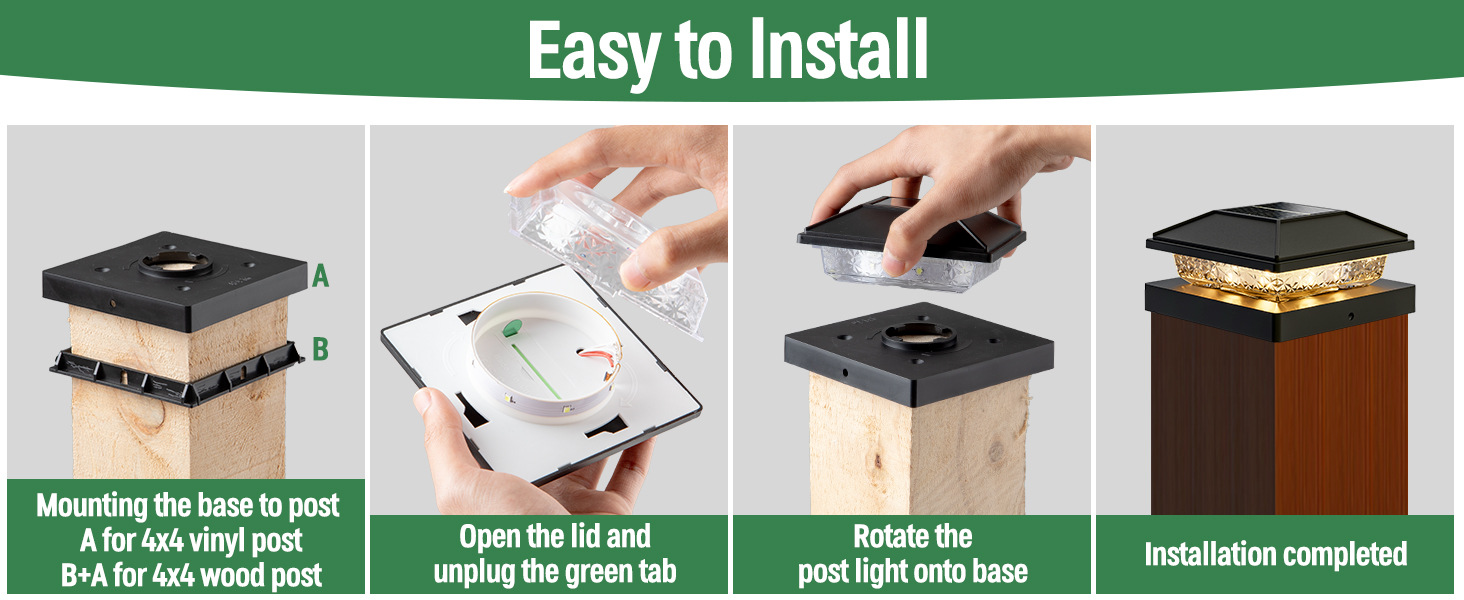 Easy to Install

A

B

Mounting the base to post
A for 4x4 vinyl post
B+A for 4x4 wood post

Open the lid and
unplug the green tab

Rotate the
post light onto base

Installation completed