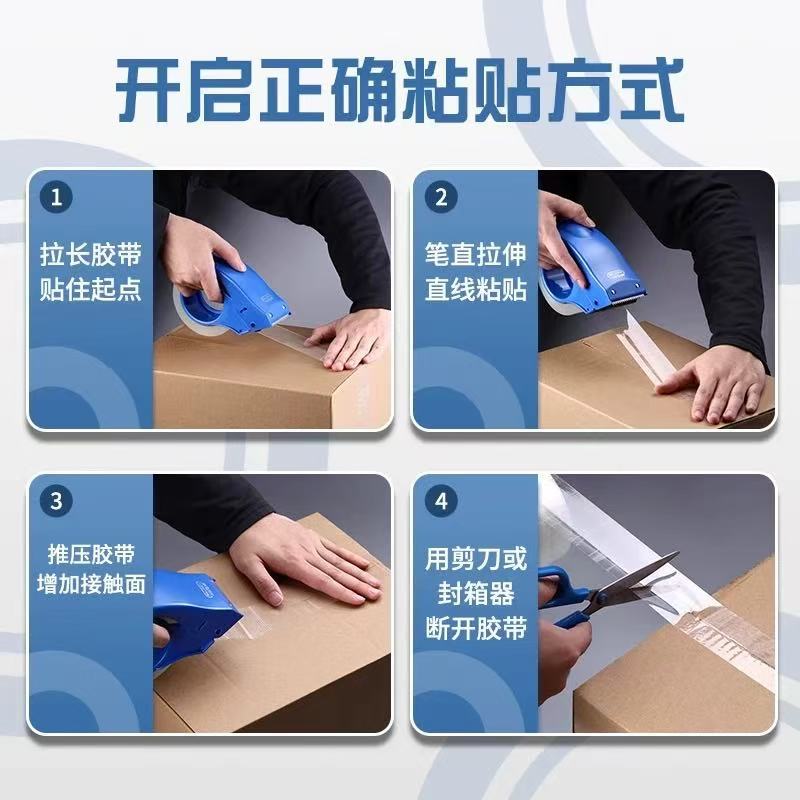 开启正确粘贴方式

1
拉长胶带
贴住起点

2
笔直拉伸
直线粘贴

3
推压胶带
增加接触面

4
用剪刀或
封箱器
断开胶带