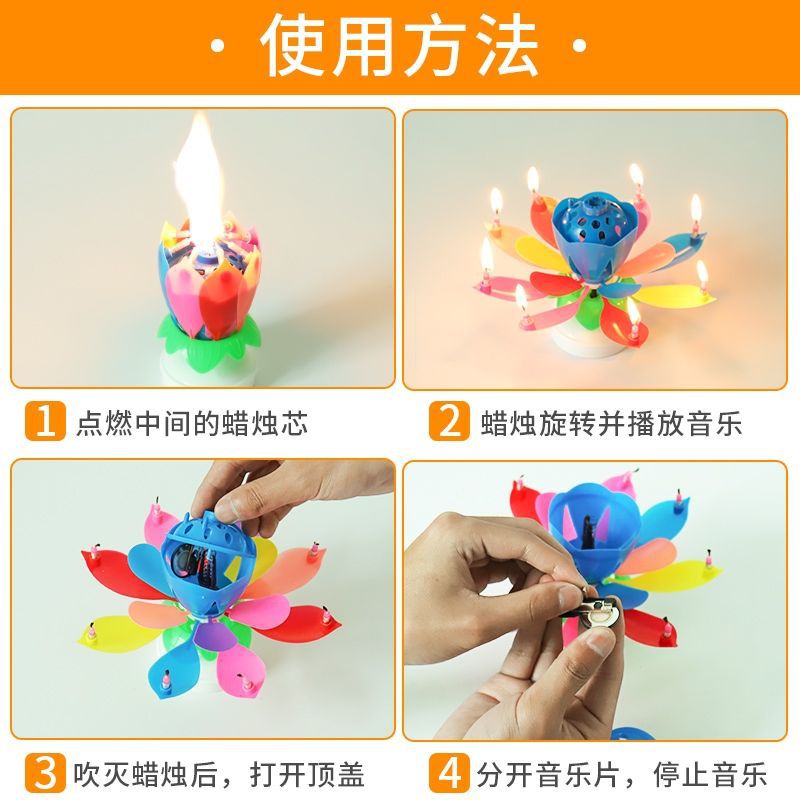 · 使用方法 ·

1 点燃中间的蜡烛芯

2 蜡烛旋转并播放音乐

3 吹灭蜡烛后，打开顶盖

4 分开音乐片，停止音乐