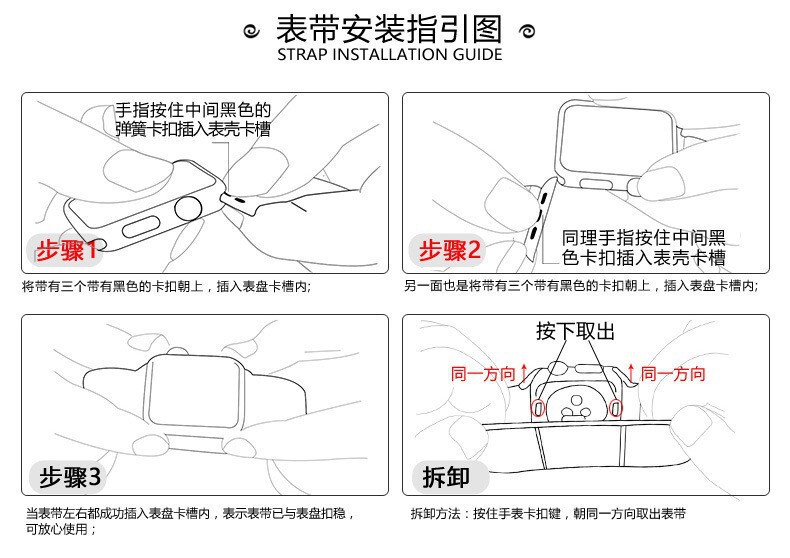 表带安装指引图
STRAP INSTALLATION GUIDE

手指按住中间黑色的弹簧卡扣插入表壳卡槽

步骤1

将带有三个带有黑色的卡扣朝上，插入表盘卡槽内;

同理手指按住中间黑色卡扣插入表壳卡槽

步骤2

另一面也是将带有三个带有黑色的卡扣朝上，插入表盘卡槽内;

步骤3

当表带左右都成功插入表盘卡槽内，表示表带已与表盘扣稳，可放心使用;

按下取出

同一方向

同一方向

拆卸

拆卸方法：按住手表卡扣键，朝同一方向取出表带