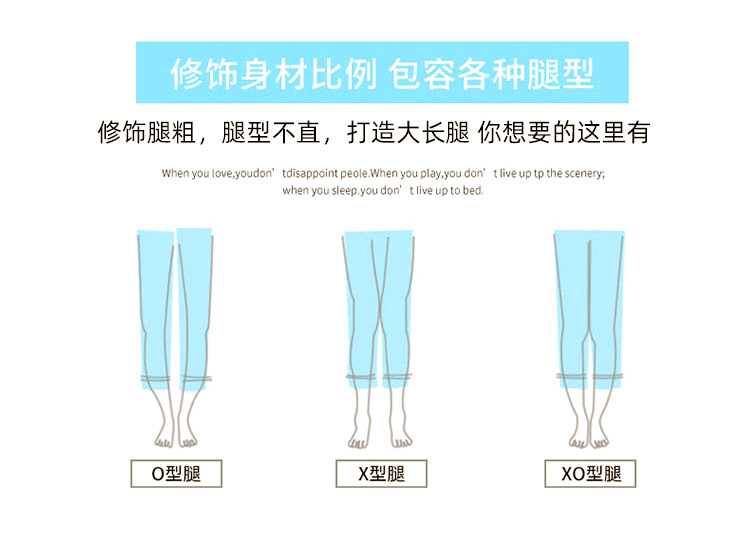 修饰身材比例 包容各种腿型

修饰腿粗，腿型不直，打造大长腿 你想要的这里有

When you love,youdon’tdisappoint peole.When you play,you don’t live up tp the scenery; when you sleep.you don’t live up to bed.

O型腿

X型腿

XO型腿