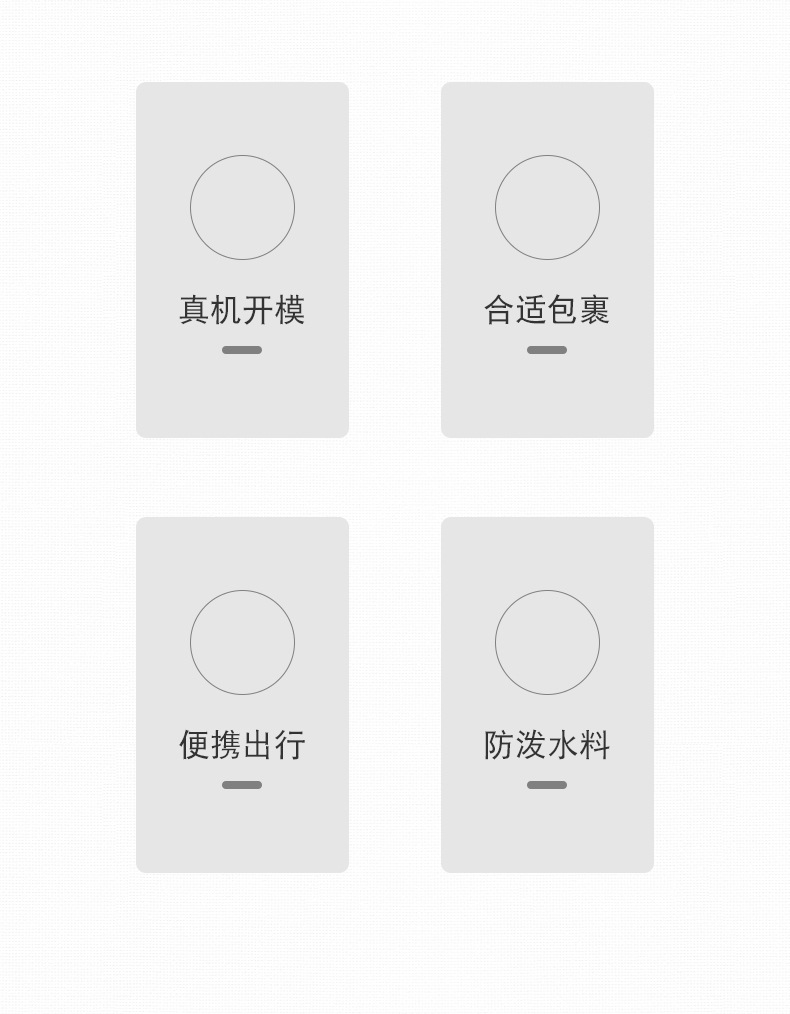 真机开模

合适包裹

便携出行

防泼水料