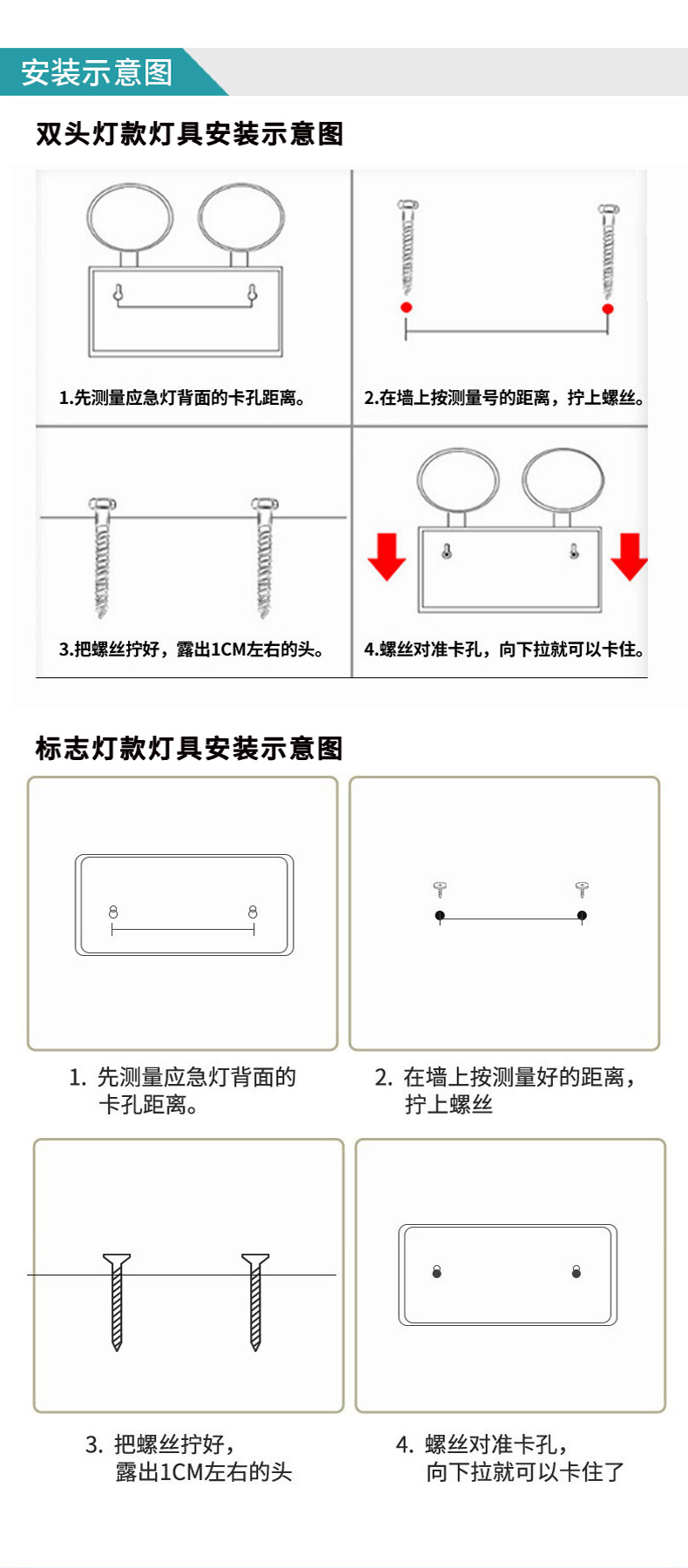 安装示意图

双头灯款灯具安装示意图

1.先测量应急灯背面的卡孔距离。

2.在墙上按测量号的距离，拧上螺丝。

3.把螺丝拧好，露出1CM左右的头。

4.螺丝对准卡孔，向下拉就可以卡住。

标志灯款灯具安装示意图

1. 先测量应急灯背面的卡孔距离。

2. 在墙上按测量好的距离，拧上螺丝

3. 把螺丝拧好，露出1CM左右的头

4. 螺丝对准卡孔，向下拉就可以卡住了