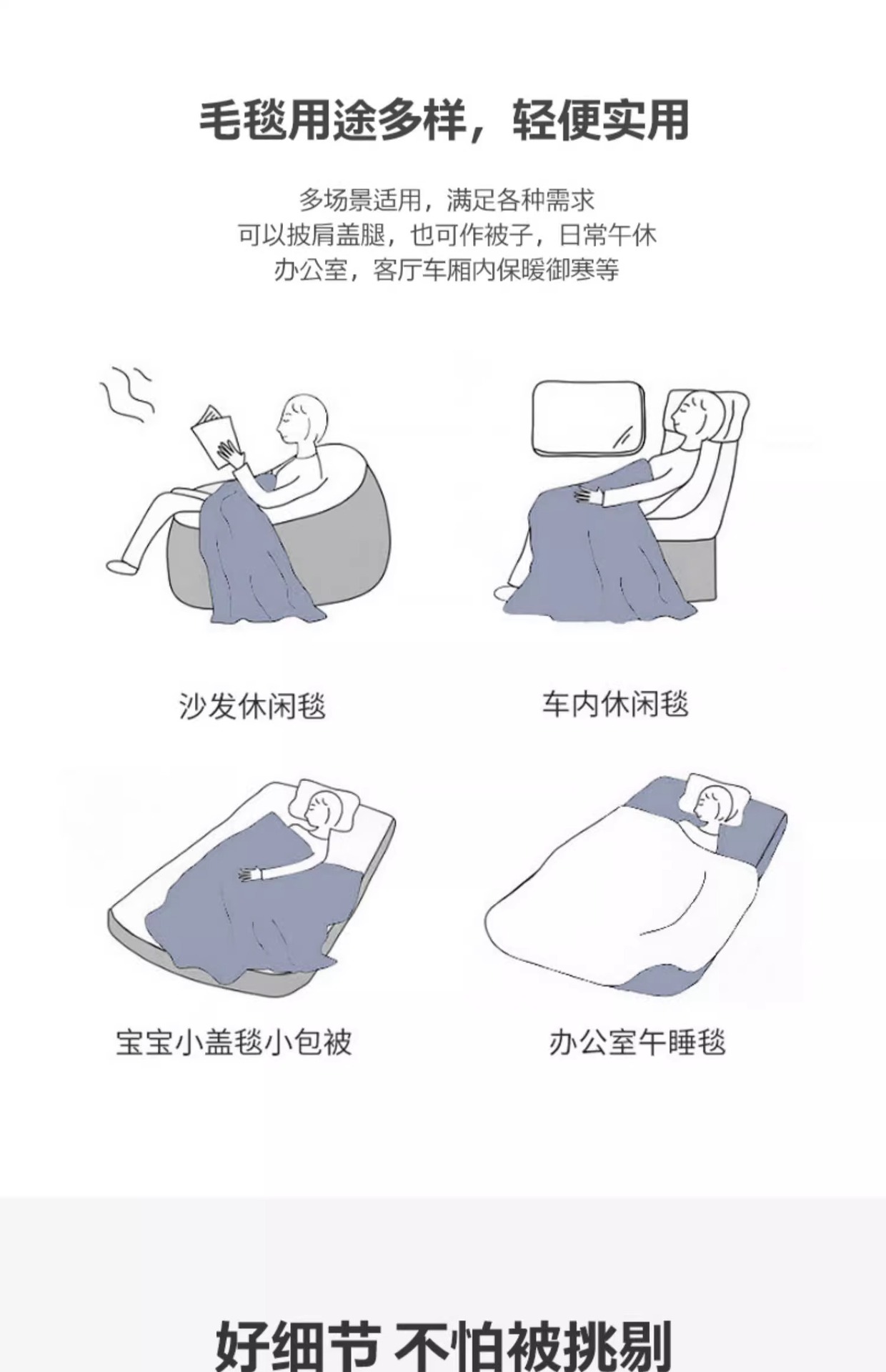 毛毯用途多样，轻便实用

多场景适用，满足各种需求
可以披肩盖腿，也可作被子，日常午休
办公室，客厅车厢内保暖御寒等

沙发休闲毯

车内休闲毯

宝宝小盖毯小包被

办公室午睡毯

好细节 不怕被挑剔