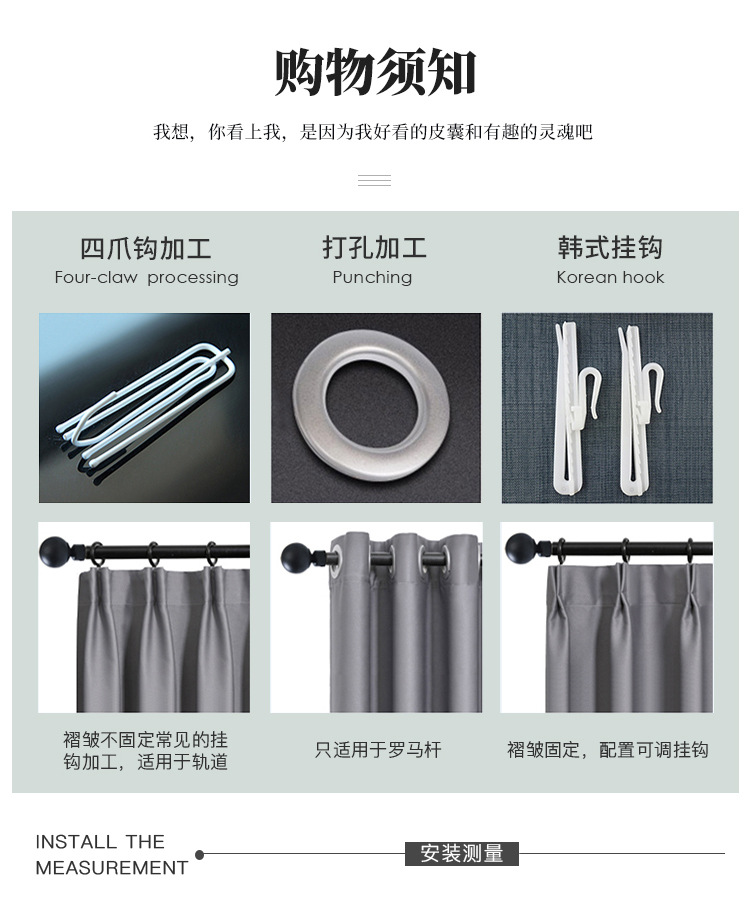 购物须知

我想，你看上我，是因为我好看的皮囊和有趣的灵魂吧

四爪钩加工
Four-claw processing

打孔加工
Punching

韩式挂钩
Korean hook

褶皱不固定常见的挂钩加工，适用于轨道

只适用于罗马杆

褶皱固定，配置可调挂钩

INSTALL THE MEASUREMENT

安装测量