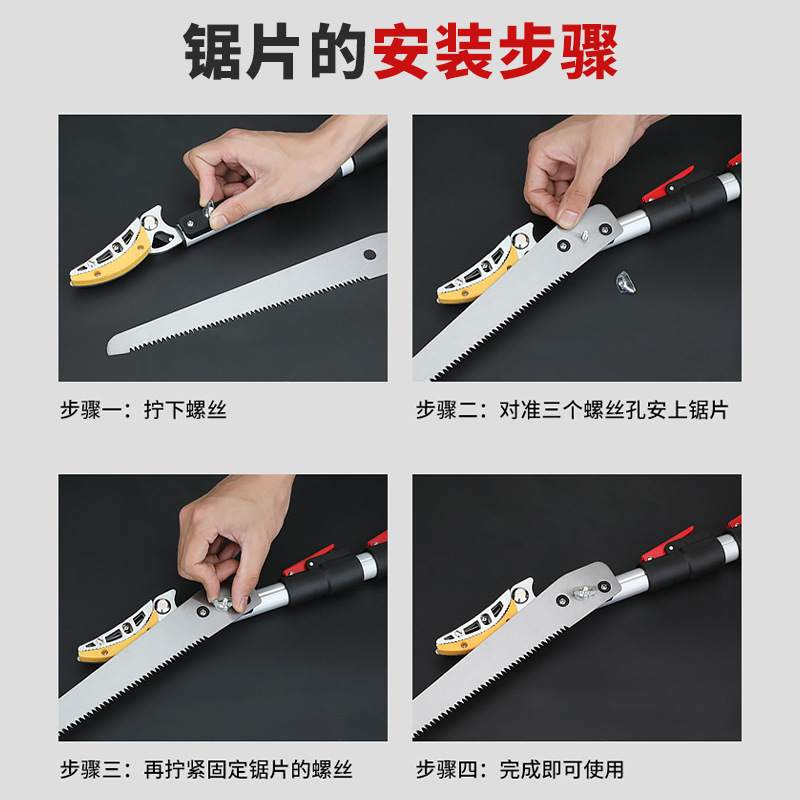 锯片的安装步骤

步骤一：拧下螺丝

步骤二：对准三个螺丝孔安上锯片

步骤三：再拧紧固定锯片的螺丝

步骤四：完成即可使用