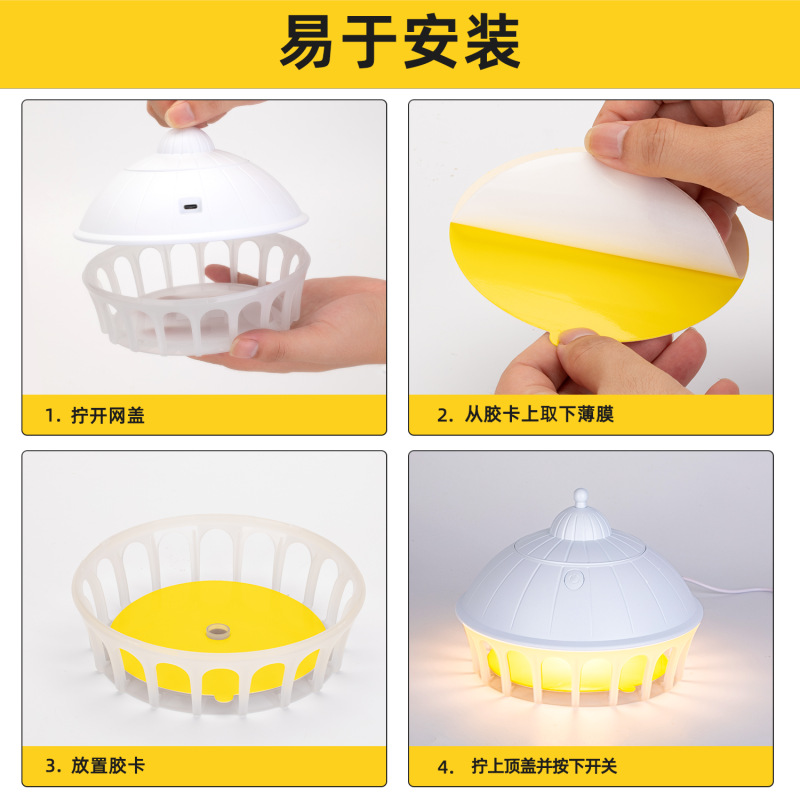 易于安装

1. 拧开网盖

2. 从胶卡上取下薄膜

3. 放置胶卡

4. 拧上顶盖并按下开关