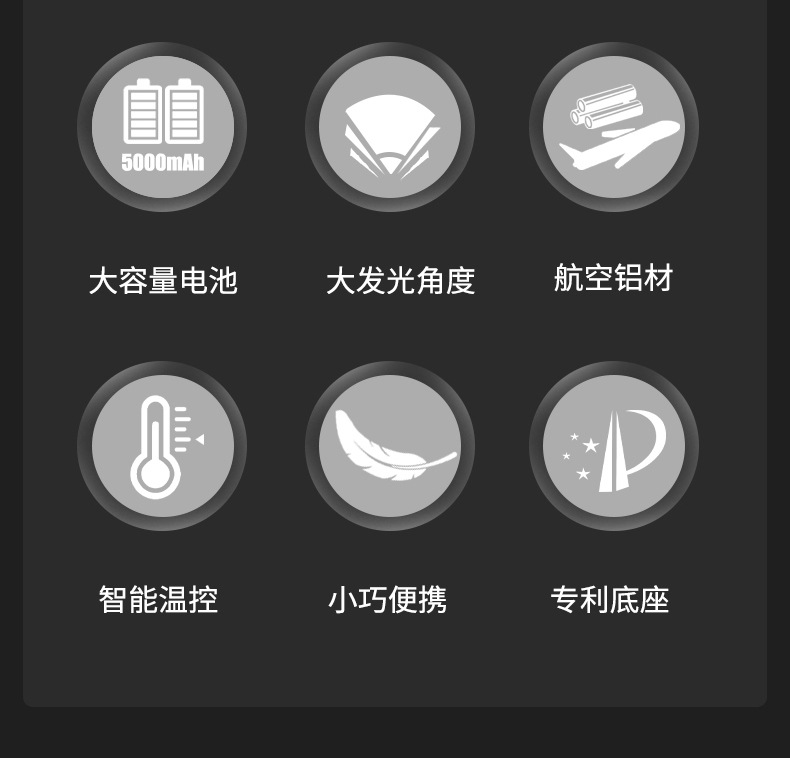 5000mAh

大容量电池

大发光角度

航空铝材

智能温控

小巧便携

专利底座