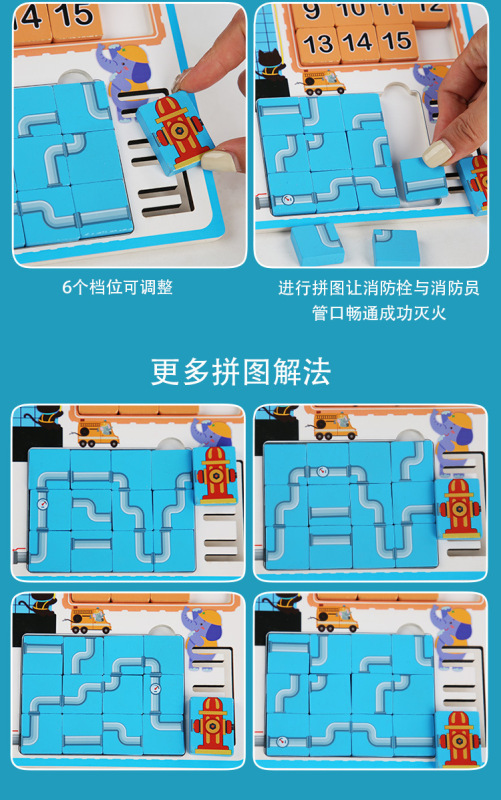 14 15

9 10 11 12
13 14 15

6个档位可调整

进行拼图让消防栓与消防员管口畅通成功灭火

更多拼图解法