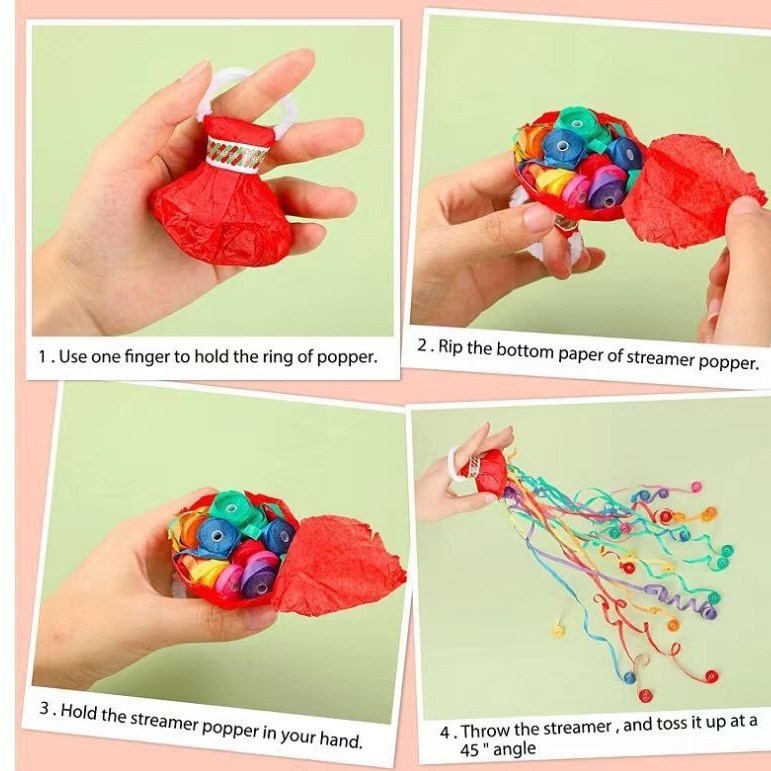 1 . Use one finger to hold the ring of popper.

2 . Rip the bottom paper of streamer popper.

3 . Hold the streamer popper in your hand.

4 . Throw the streamer , and toss it up at a 45 " angle