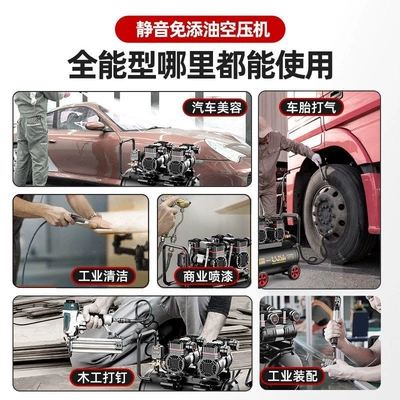 静音免添油空压机
全能型哪里都能使用

汽车美容

车胎打气

工业清洁

商业喷漆

木工打钉

工业装配