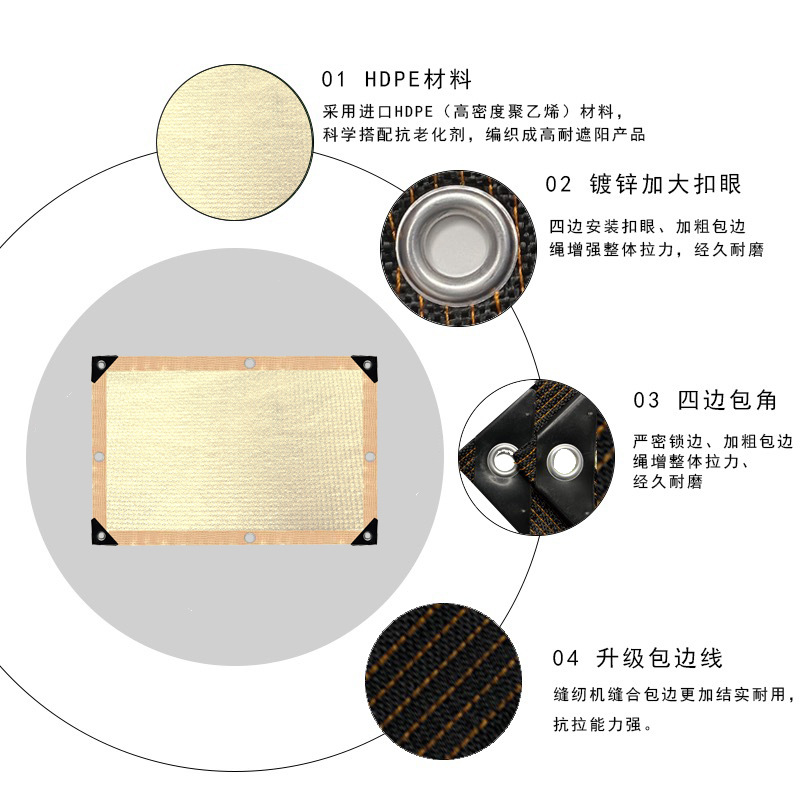 01 HDPE材料

采用进口HDPE（高密度聚乙烯）材料，科学搭配抗老化剂，编织成高耐遮阳产品

02 镀锌加大扣眼

四边安装扣眼、加粗包边绳增强整体拉力，经久耐磨

03 四边包角

严密锁边、加粗包边绳增整体拉力、经久耐磨

04 升级包边线

缝纫机缝合包边更加结实耐用，抗拉能力强。