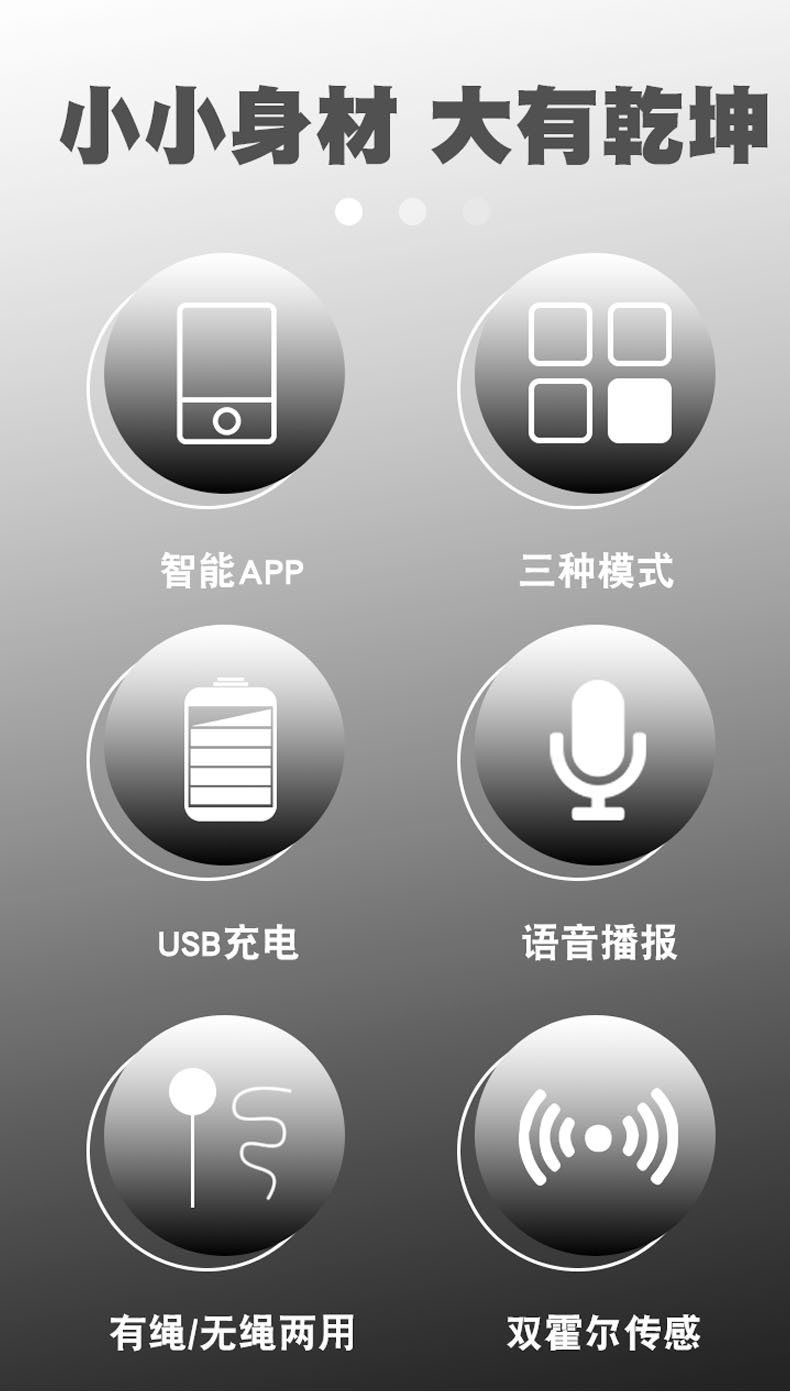 小小身材 大有乾坤

智能APP

三种模式

USB充电

语音播报

有绳/无绳两用

双霍尔传感