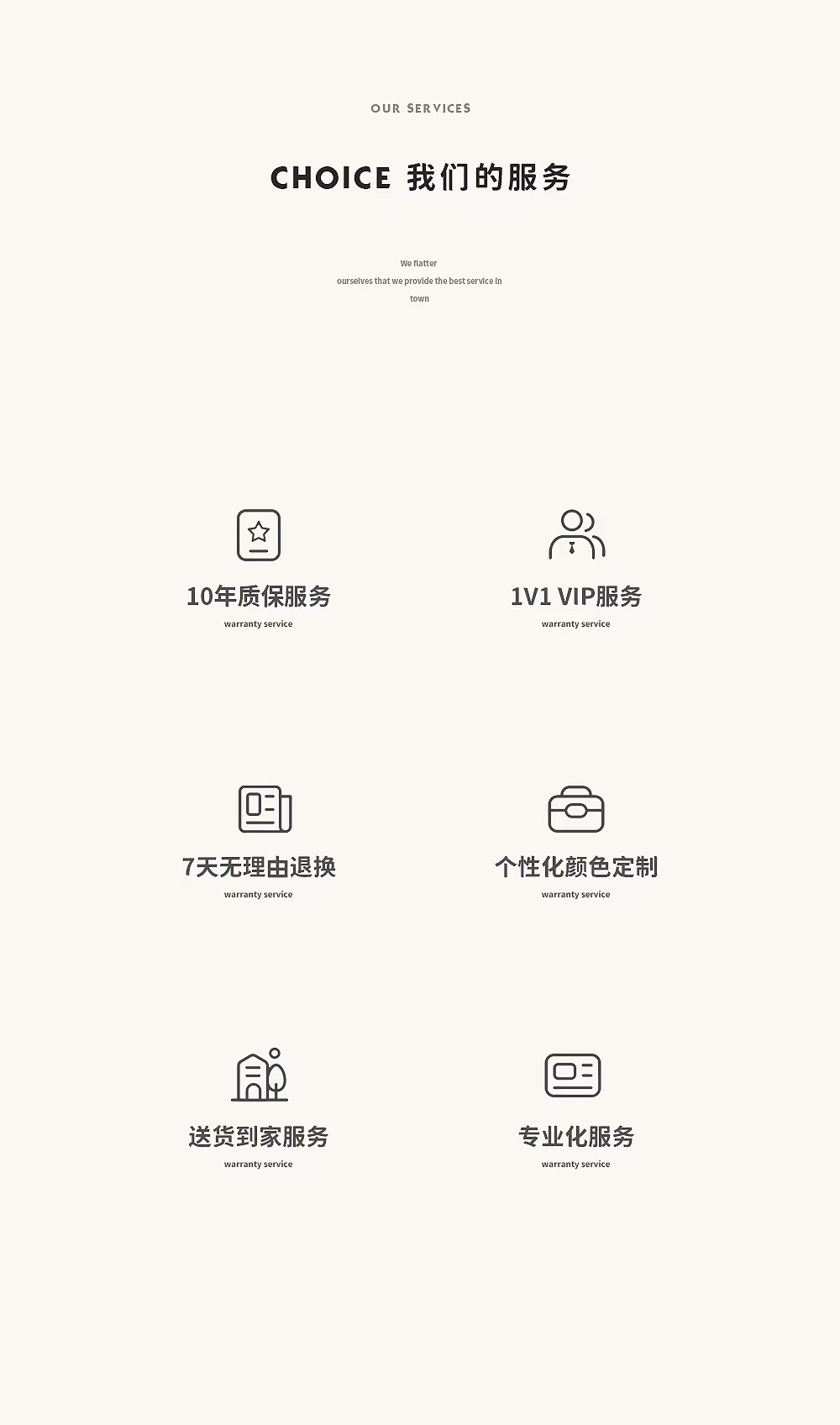 OUR SERVICES

CHOICE 我们的服务

We flatter ourselves that we provide the best service in town

10年质保服务
warranty service

1V1 VIP服务
warranty service

7天无理由退换
warranty service

个性化颜色定制
warranty service

送货到家服务
warranty service

专业化服务
warranty service