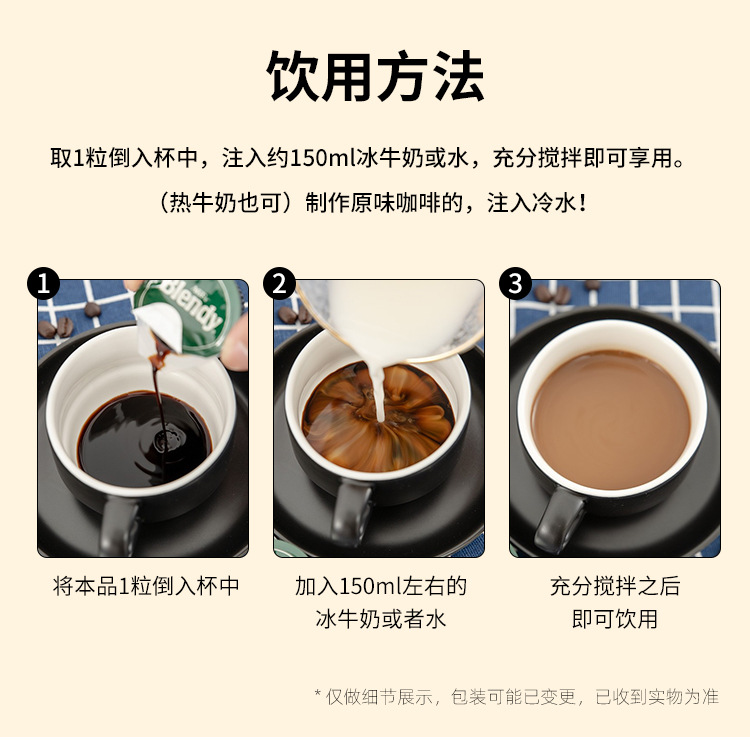 饮用方法

取1粒倒入杯中，注入约150ml冰牛奶或水，充分搅拌即可享用。

（热牛奶也可）制作原味咖啡的，注入冷水！

1

Blendy

将本品1粒倒入杯中

2

加入150ml左右的冰牛奶或者水

3

充分搅拌之后即可饮用

* 仅做细节展示，包装可能已变更，已收到实物为准