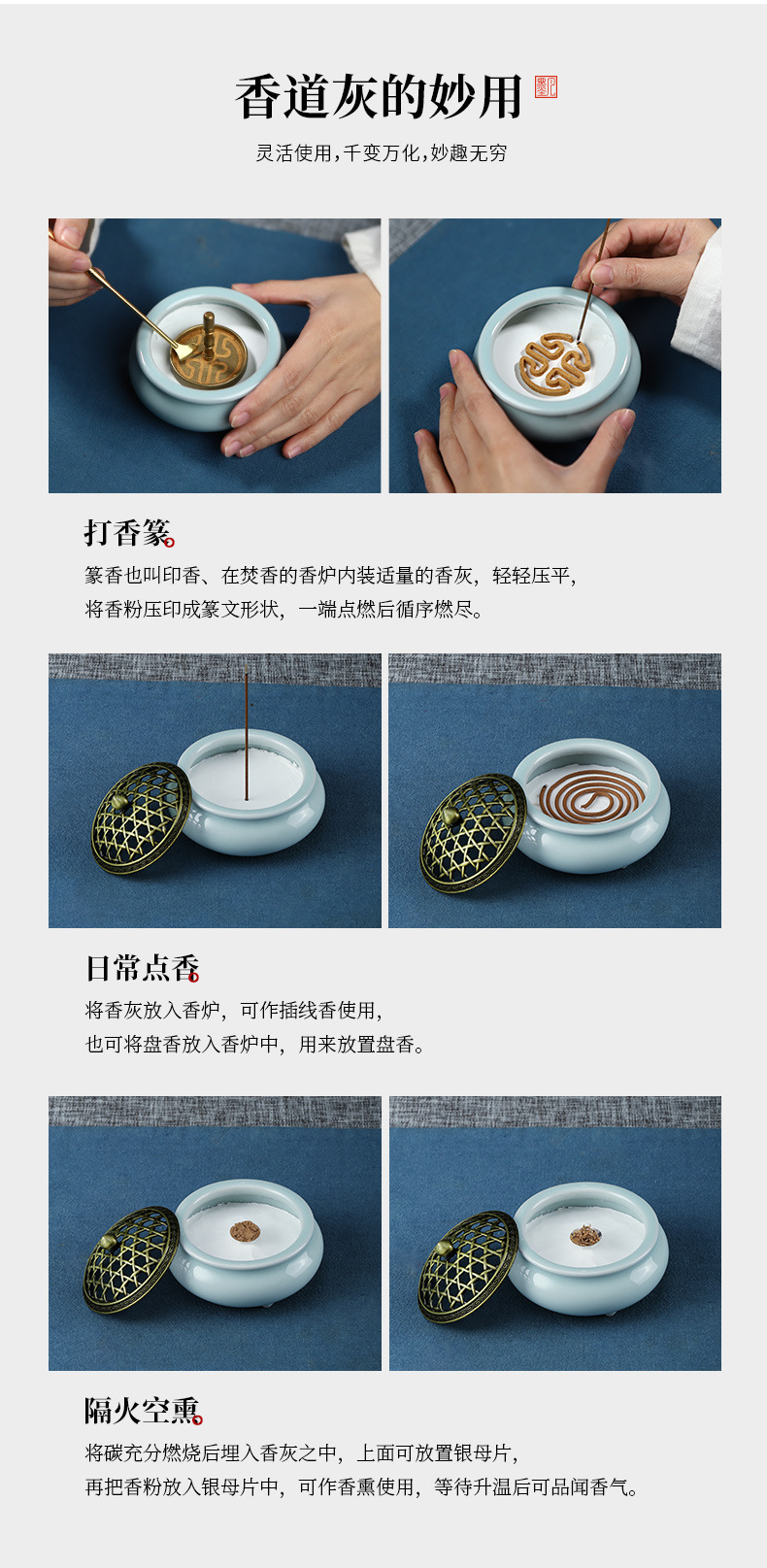 香道灰的妙用

灵活使用，千变万化，妙趣无穷

打香篆

篆香也叫印香、在焚香的香炉内装适量的香灰，轻轻压平，将香粉压印成篆文形状，一端点燃后循序燃尽。

日常点香

将香灰放入香炉，可作插线香使用，也可将盘香放入香炉中，用来放置盘香。

隔火空熏

将碳充分燃烧后埋入香灰之中，上面可放置银母片，再把香粉放入银母片中，可作香熏使用，等待升温后可品闻香气。