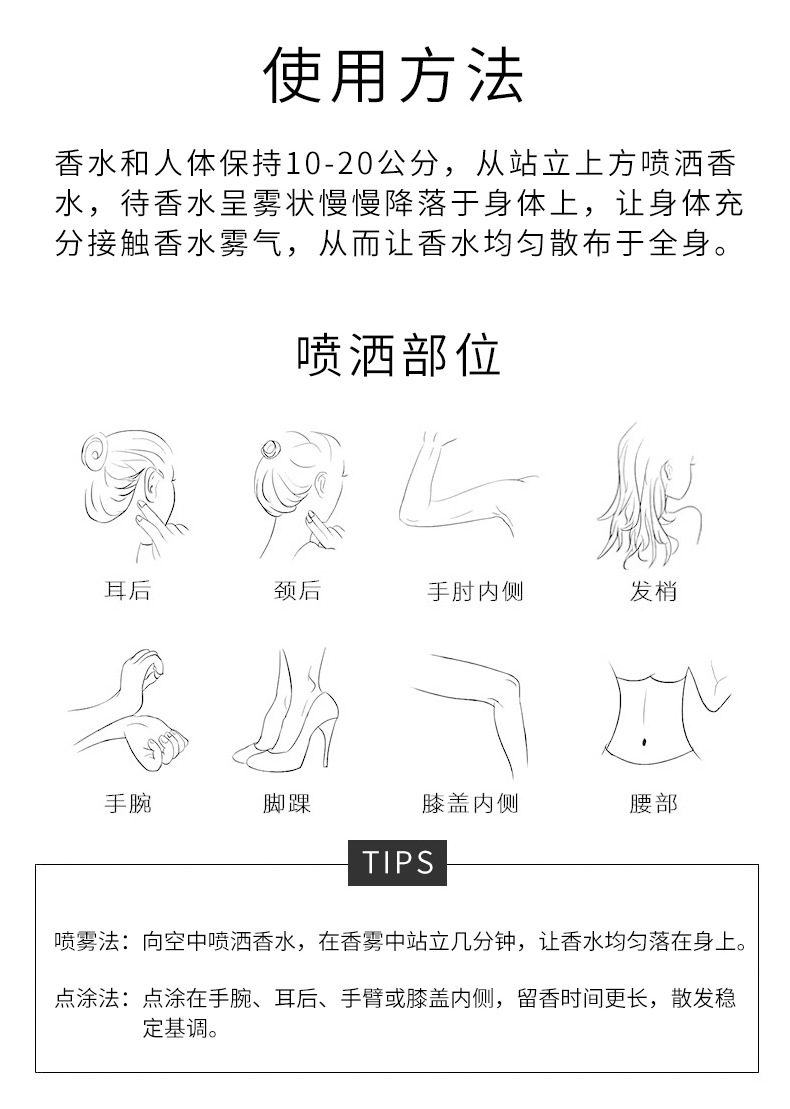 使用方法

香水和人体保持10-20公分，从站立上方喷洒香水，待香水呈雾状慢慢降落于身体上，让身体充分接触香水雾气，从而让香水均匀散布于全身。

喷洒部位

耳后
颈后
手肘内侧
发梢
手腕
脚踝
膝盖内侧
腰部

TIPS

喷雾法：向空中喷洒香水，在香雾中站立几分钟，让香水均匀落在身上。

点涂法：点涂在手腕、耳后、手臂或膝盖内侧，留香时间更长，散发稳定基调。