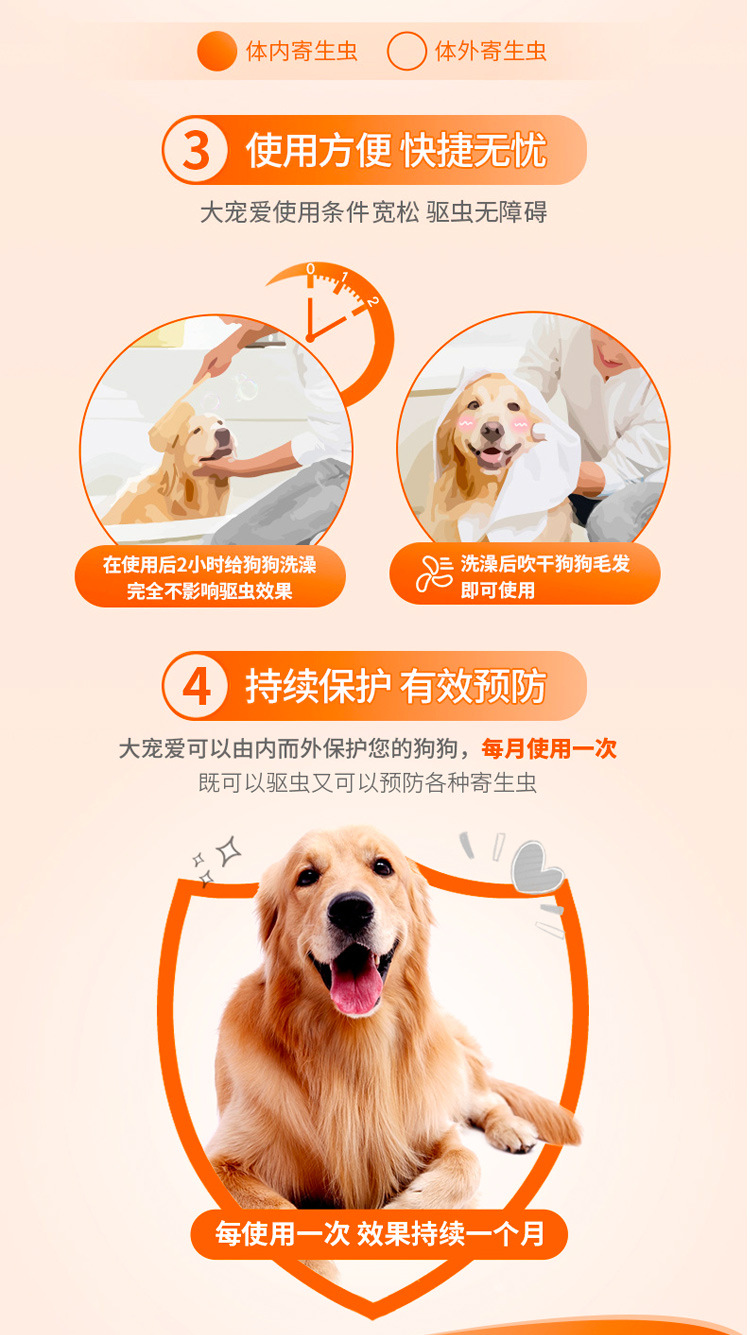 体内寄生虫 体外寄生虫

3 使用方便 快捷无忧

大宠爱使用条件宽松 驱虫无障碍

0 1 2

在使用后2小时给狗狗洗澡
完全不影响驱虫效果

洗澡后吹干狗狗毛发
即可使用

4 持续保护 有效预防

大宠爱可以由内而外保护您的狗狗，每月使用一次
既可以驱虫又可以预防各种寄生虫

每使用一次 效果持续一个月