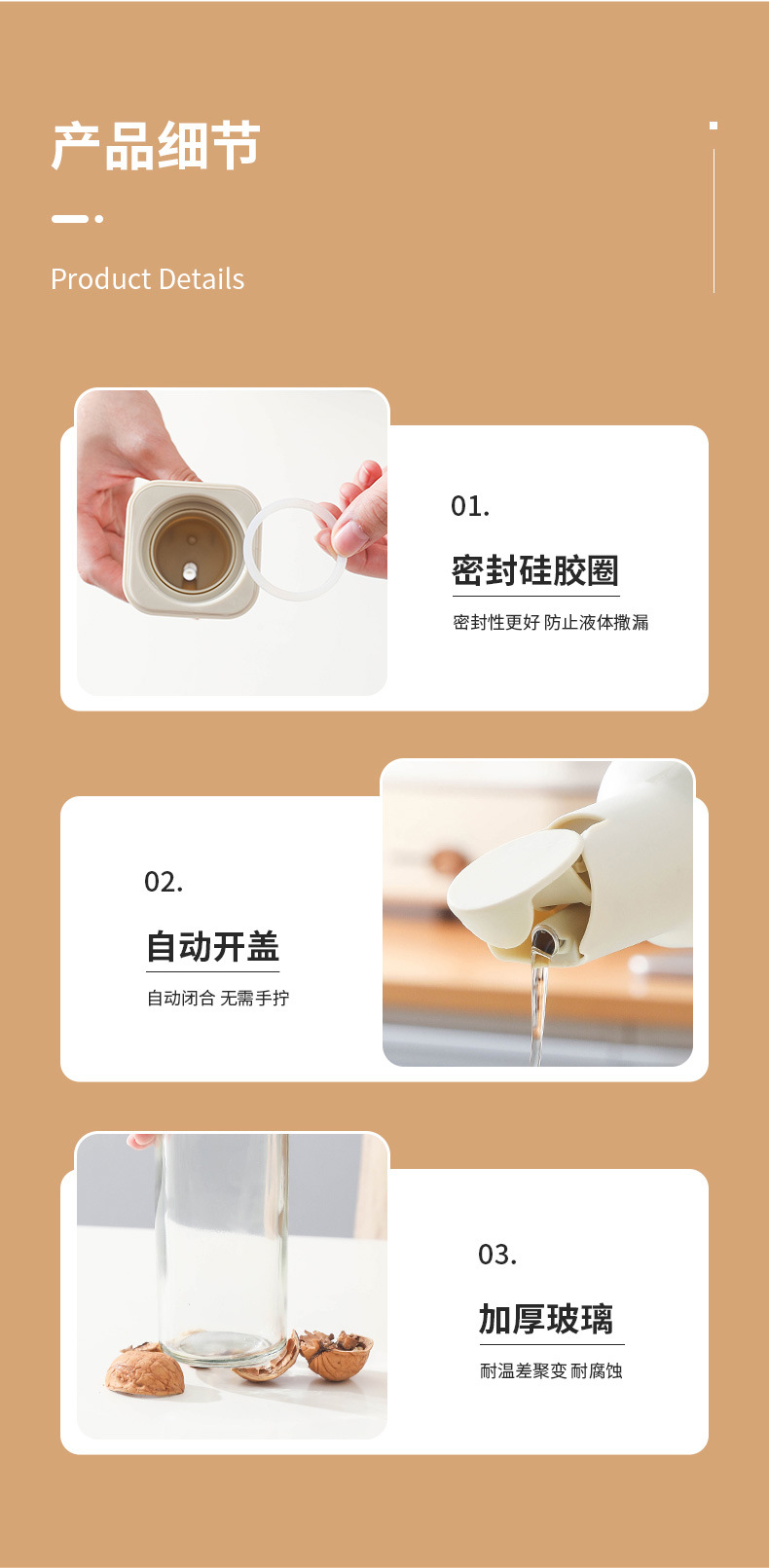 产品细节

Product Details

01.

密封硅胶圈

密封性更好 防止液体撒漏

02.

自动开盖

自动闭合 无需手拧

03.

加厚玻璃

耐温差聚变 耐腐蚀