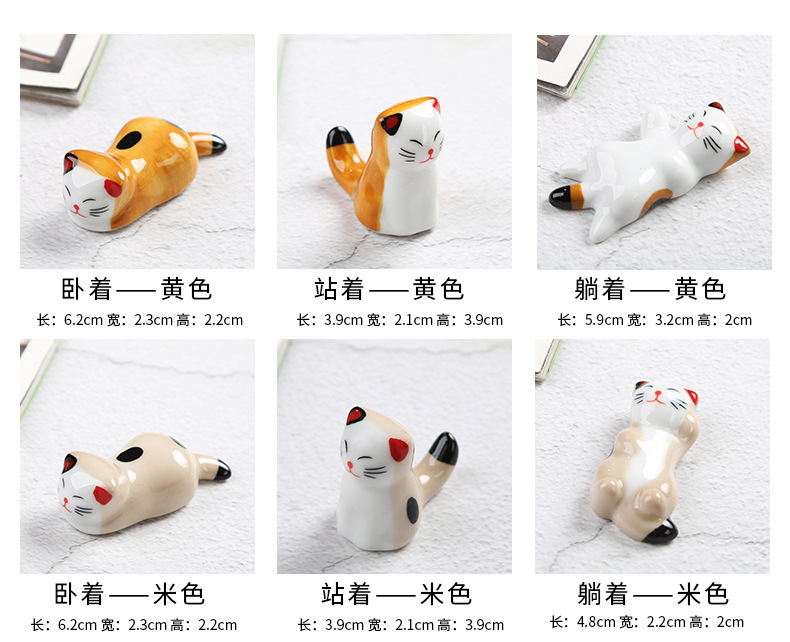 卧着——黄色
长：6.2cm 宽：2.3cm 高：2.2cm

站着——黄色
长：3.9cm 宽：2.1cm 高：3.9cm

躺着——黄色
长：5.9cm 宽：3.2cm 高：2cm

卧着——米色
长：6.2cm 宽：2.3cm 高：2.2cm

站着——米色
长：3.9cm 宽：2.1cm 高：3.9cm

躺着——米色
长：4.8cm 宽：2.2cm 高：2cm