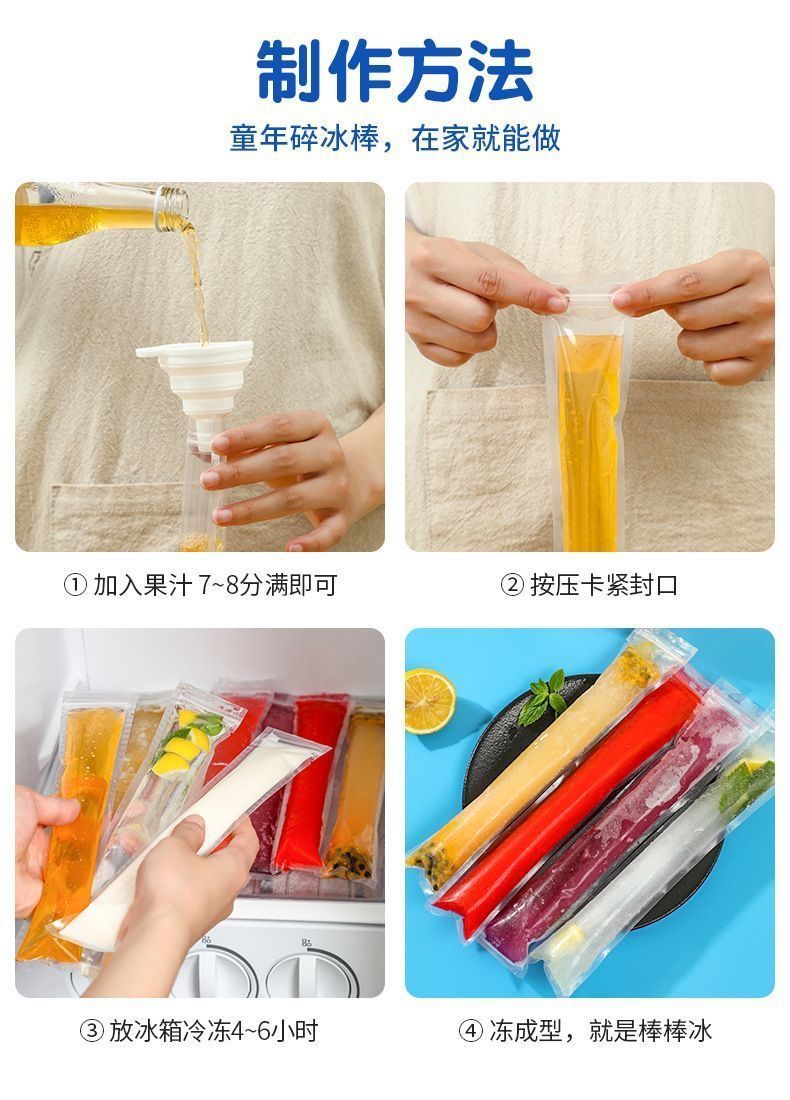 制作方法

童年碎冰棒，在家就能做

① 加入果汁 7~8分满即可

② 按压卡紧封口

③ 放冰箱冷冻4~6小时

④ 冻成型，就是棒棒冰