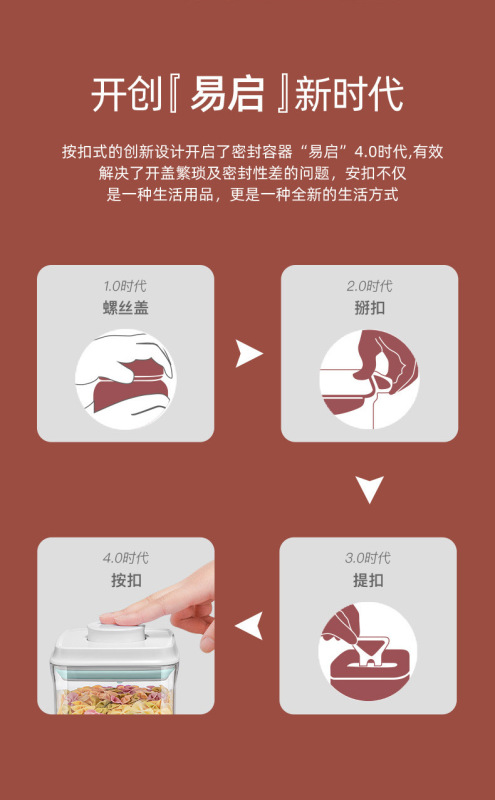 开创『易启』新时代

按扣式的创新设计开启了密封容器“易启”4.0时代,有效解决了开盖繁琐及密封性差的问题，安扣不仅是一种生活用品，更是一种全新的生活方式

1.0时代
螺丝盖

2.0时代
掰扣

3.0时代
提扣

4.0时代
按扣