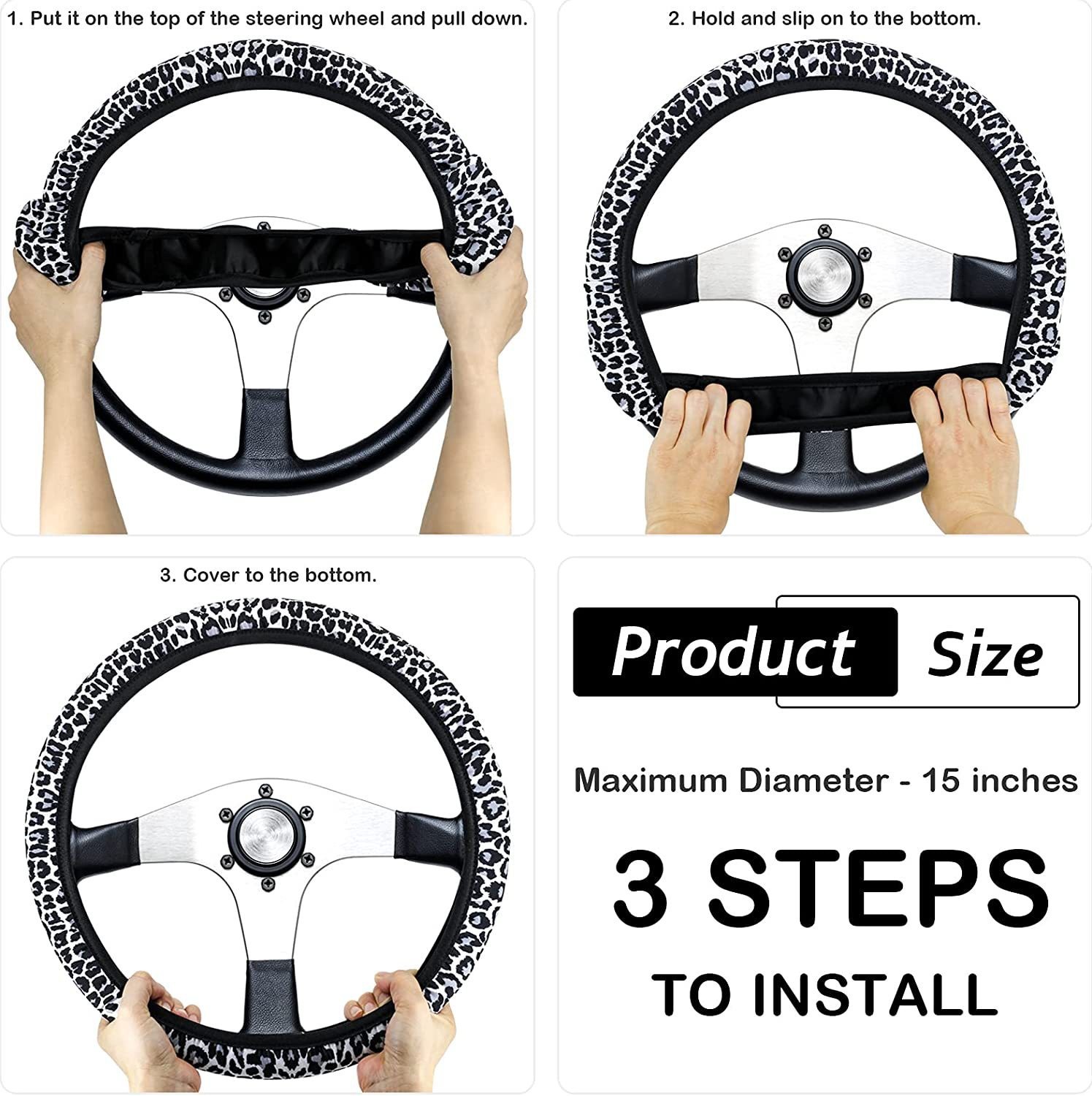 1. Put it on the top of the steering wheel and pull down.

2. Hold and slip on to the bottom.

3. Cover to the bottom.

Product Size

Maximum Diameter - 15 inches

3 STEPS

TO INSTALL