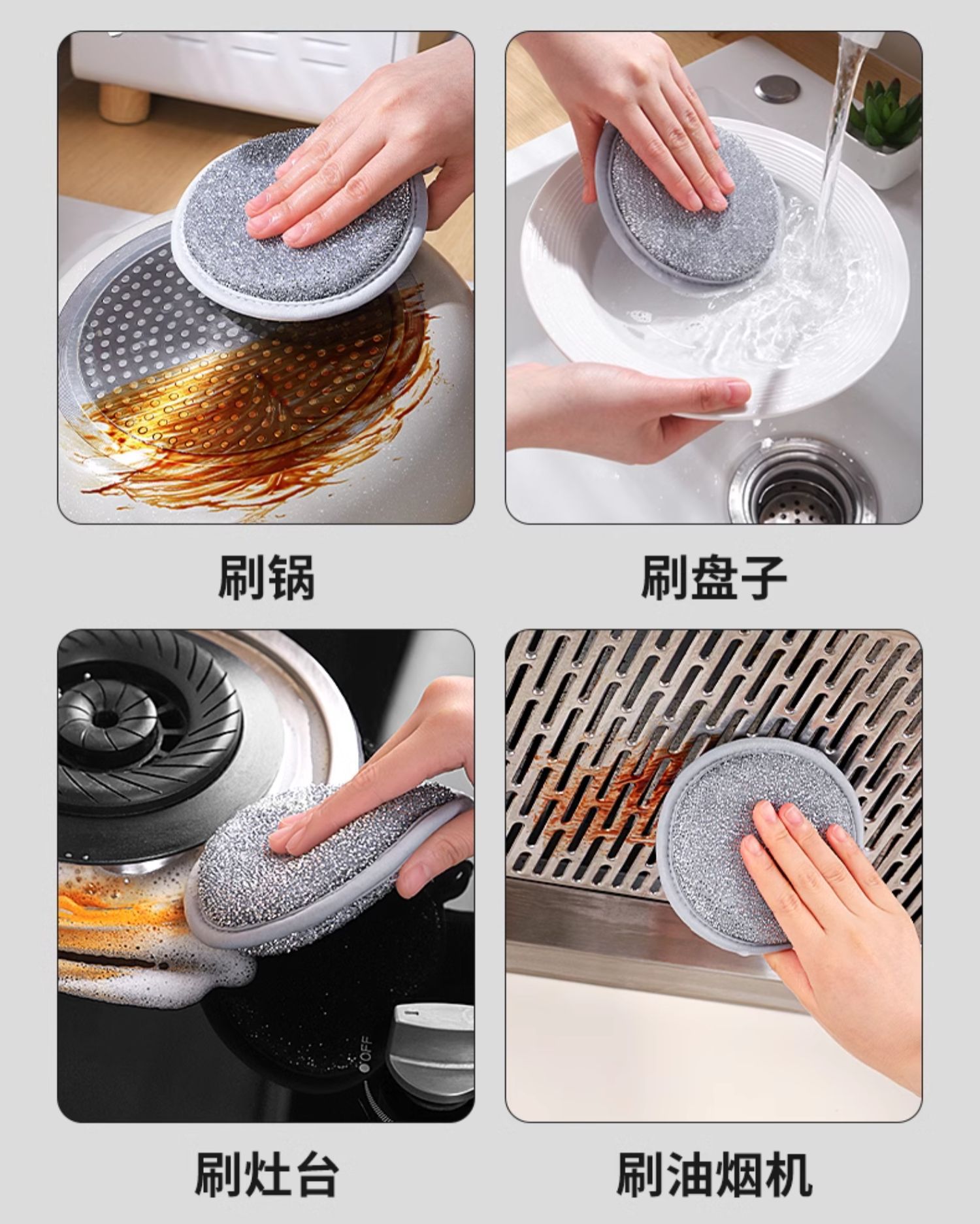 刷锅

刷盘子

OFF

刷灶台

刷油烟机