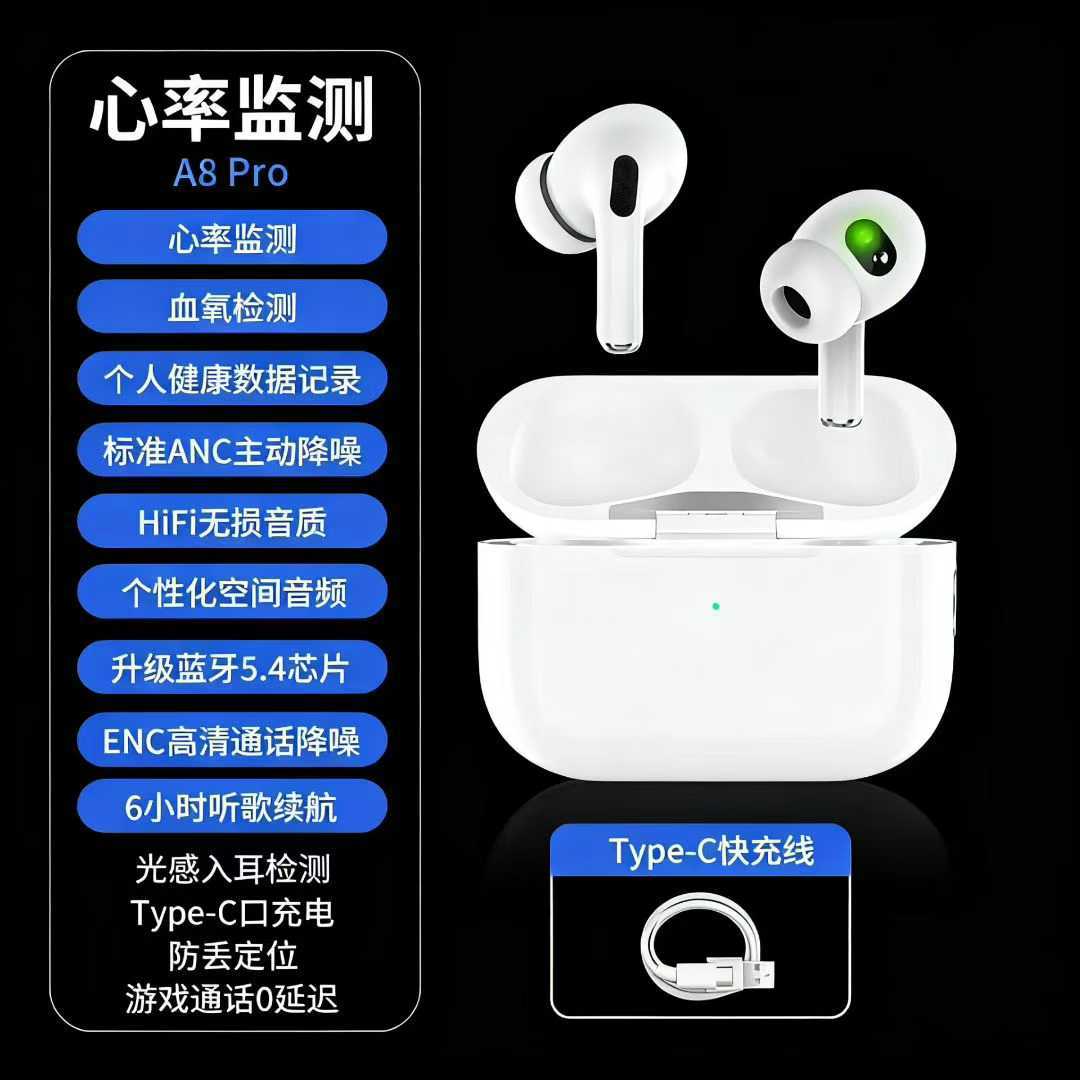 心率监测
A8 Pro

心率监测

血氧检测

个人健康数据记录

标准ANC主动降噪

HiFi无损音质

个性化空间音频

升级蓝牙5.4芯片

ENC高清通话降噪

6小时听歌续航

光感入耳检测
Type-C口充电
防丢定位
游戏通话0延迟

Type-C快充线