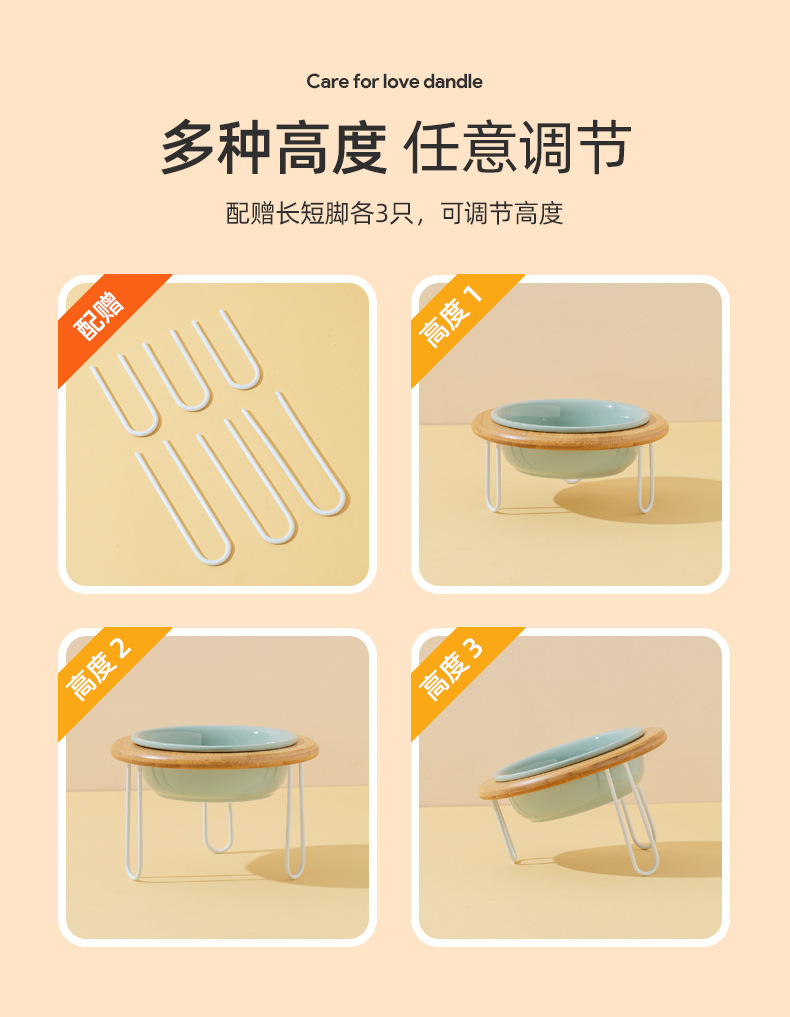 Care for love dandle

多种高度 任意调节

配赠长短脚各3只，可调节高度

配赠

高度 1

高度 2

高度 3