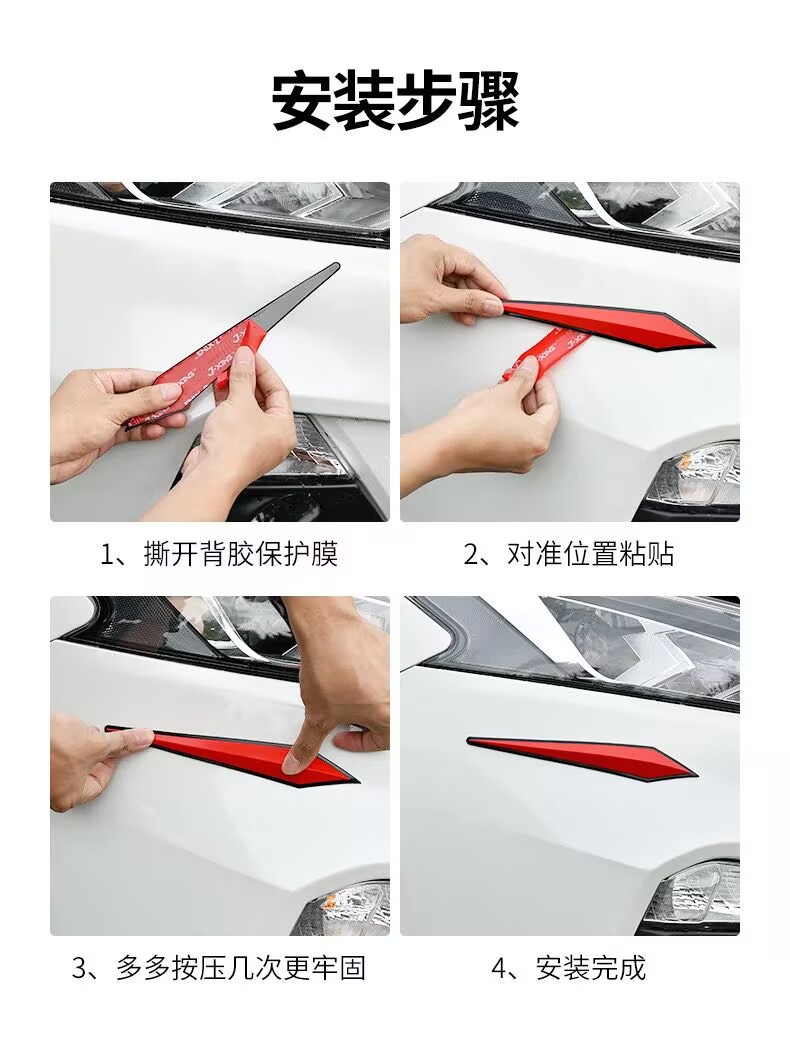 安装步骤

1、撕开背胶保护膜

2、对准位置粘贴

3、多多按压几次更牢固

4、安装完成