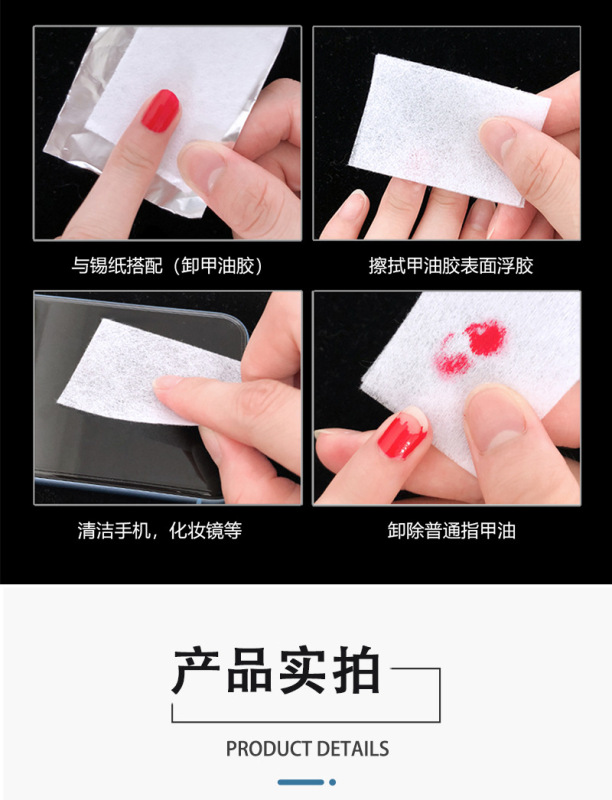 与锡纸搭配（卸甲油胶）

擦拭甲油胶表面浮胶

清洁手机，化妆镜等

卸除普通指甲油

产品实拍

PRODUCT DETAILS