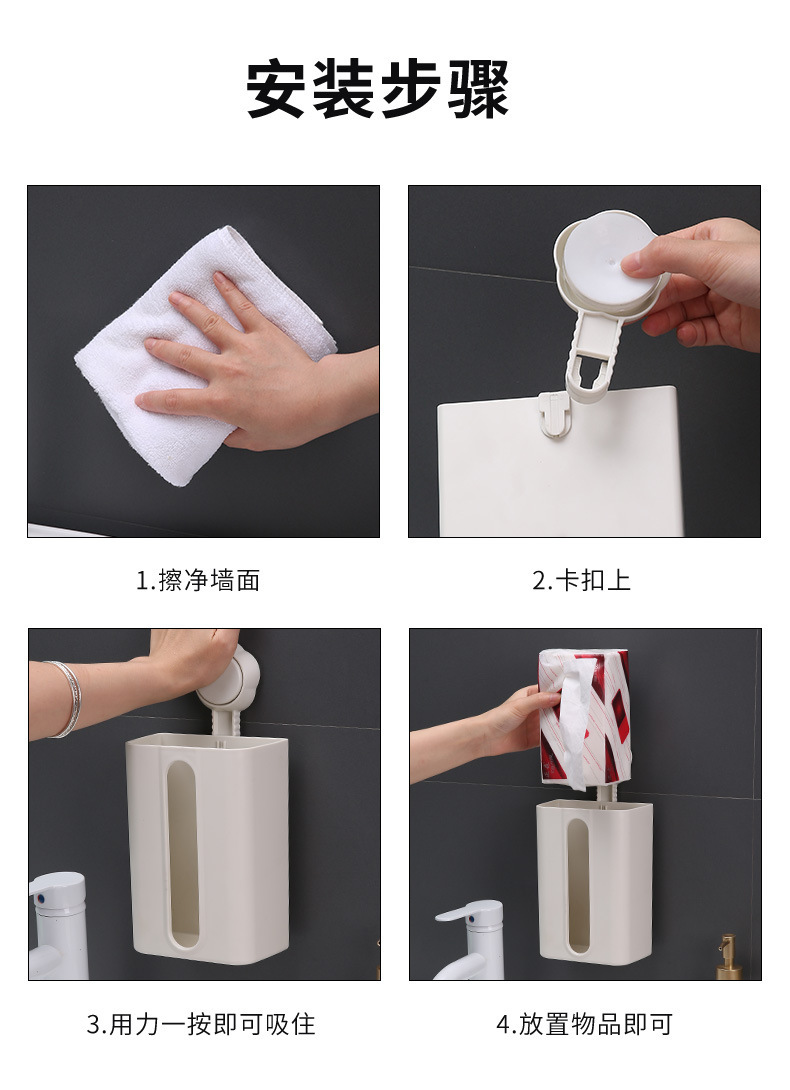 安装步骤

1.擦净墙面

2.卡扣上

3.用力一按即可吸住

4.放置物品即可