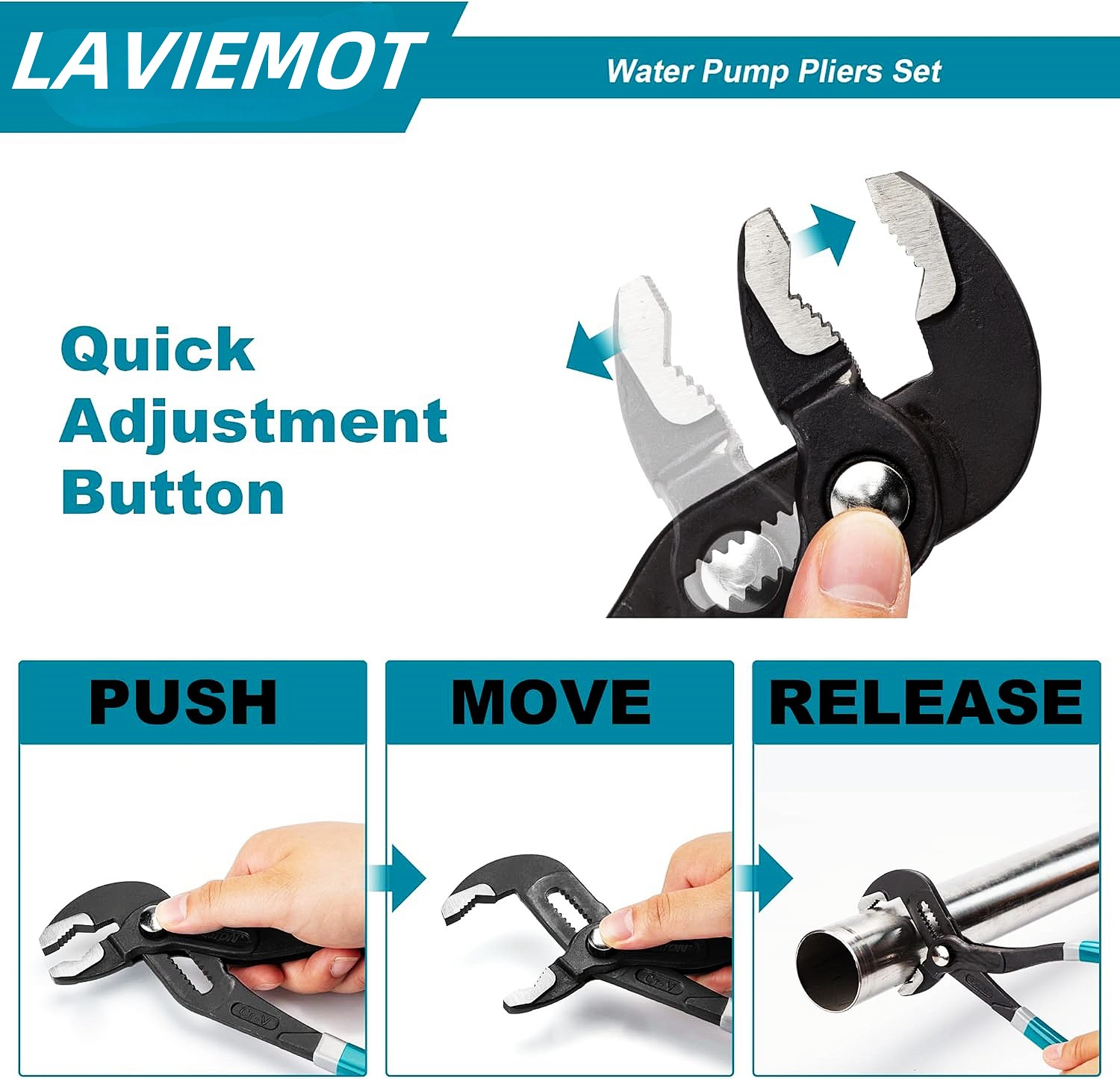 LAVIEMOT

Water Pump Pliers Set

Quick Adjustment Button

PUSH

MOVE

RELEASE

Cr-V

Cr-V