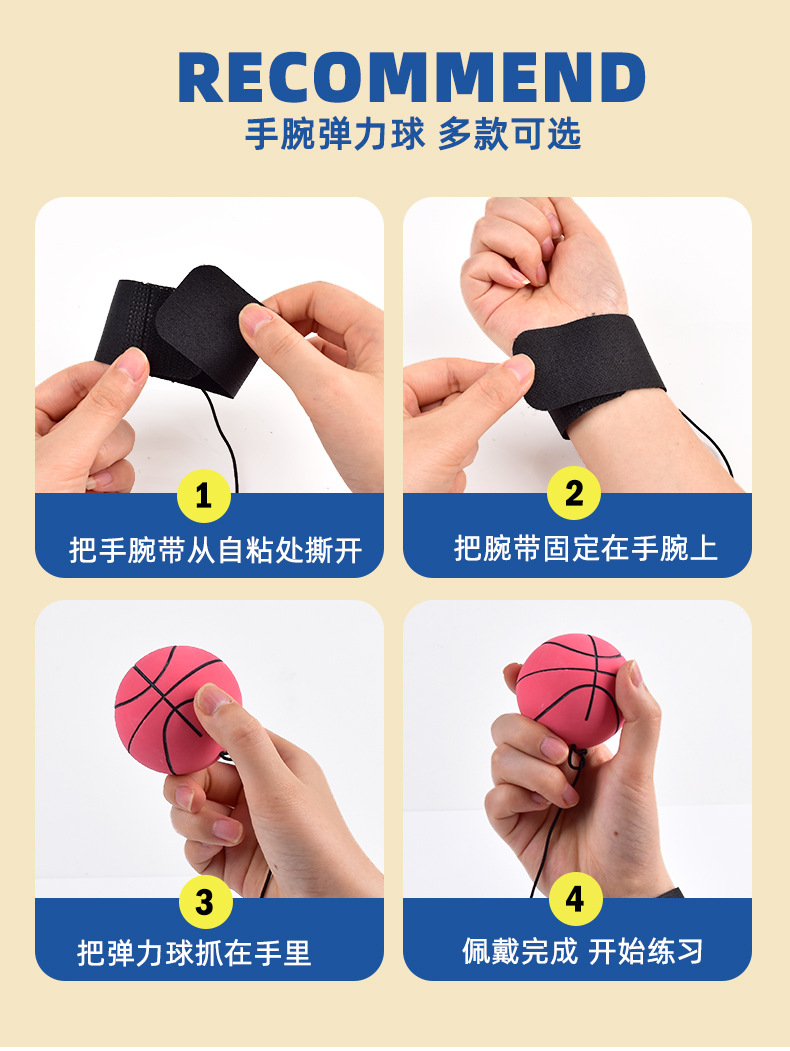 RECOMMEND
手腕弹力球 多款可选

1
把手腕带从自粘处撕开

2
把腕带固定在手腕上

3
把弹力球抓在手里

4
佩戴完成 开始练习