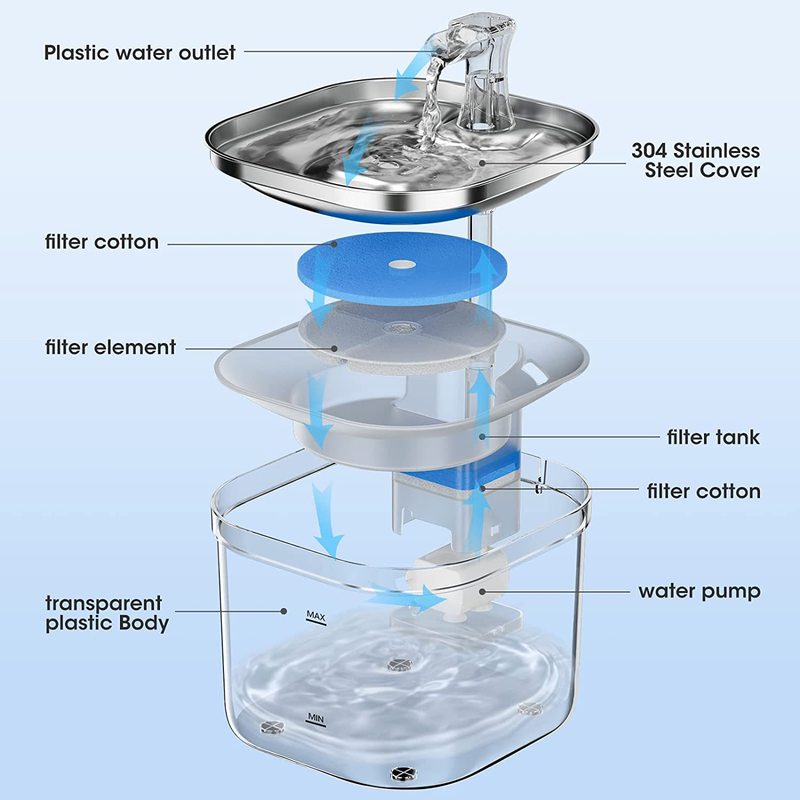 Plastic water outlet

304 Stainless Steel Cover

filter cotton

filter element

filter tank

filter cotton

water pump

transparent plastic Body

MAX

MIN