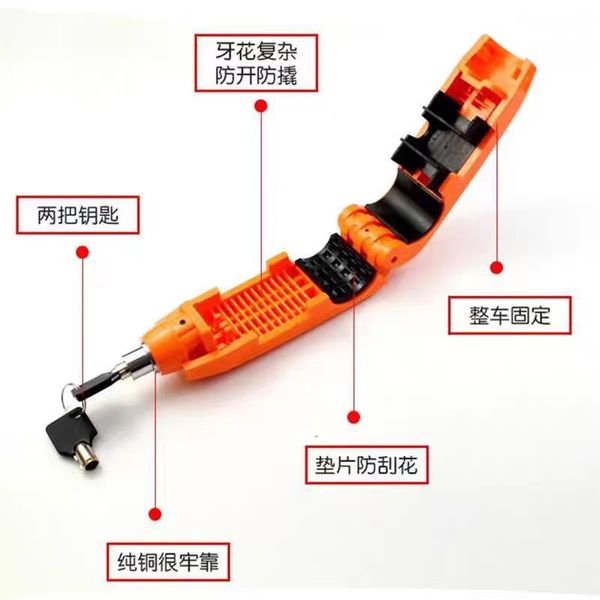 牙花复杂
防开防撬

两把钥匙

整车固定

垫片防刮花

纯铜很牢靠