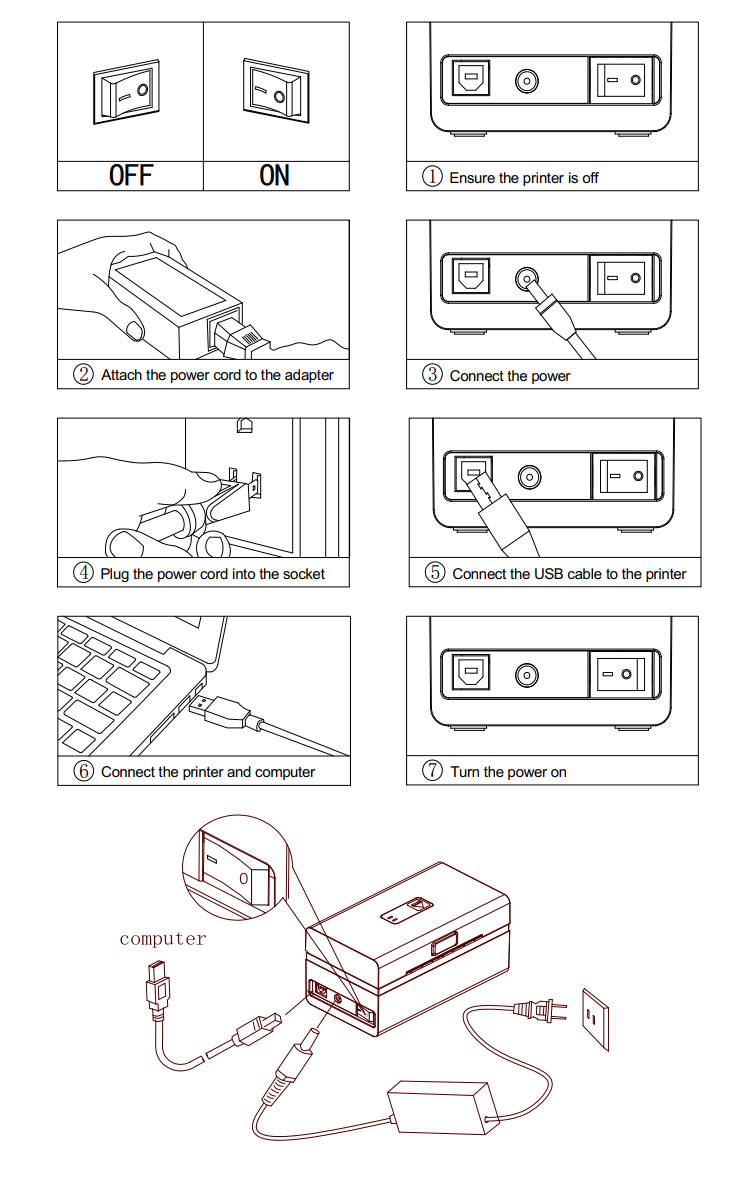 OFF

ON

① Ensure the printer is off

② Attach the power cord to the adapter

③ Connect the power

④ Plug the power cord into the socket

⑤ Connect the USB cable to the printer

⑥ Connect the printer and computer

⑦ Turn the power on

computer