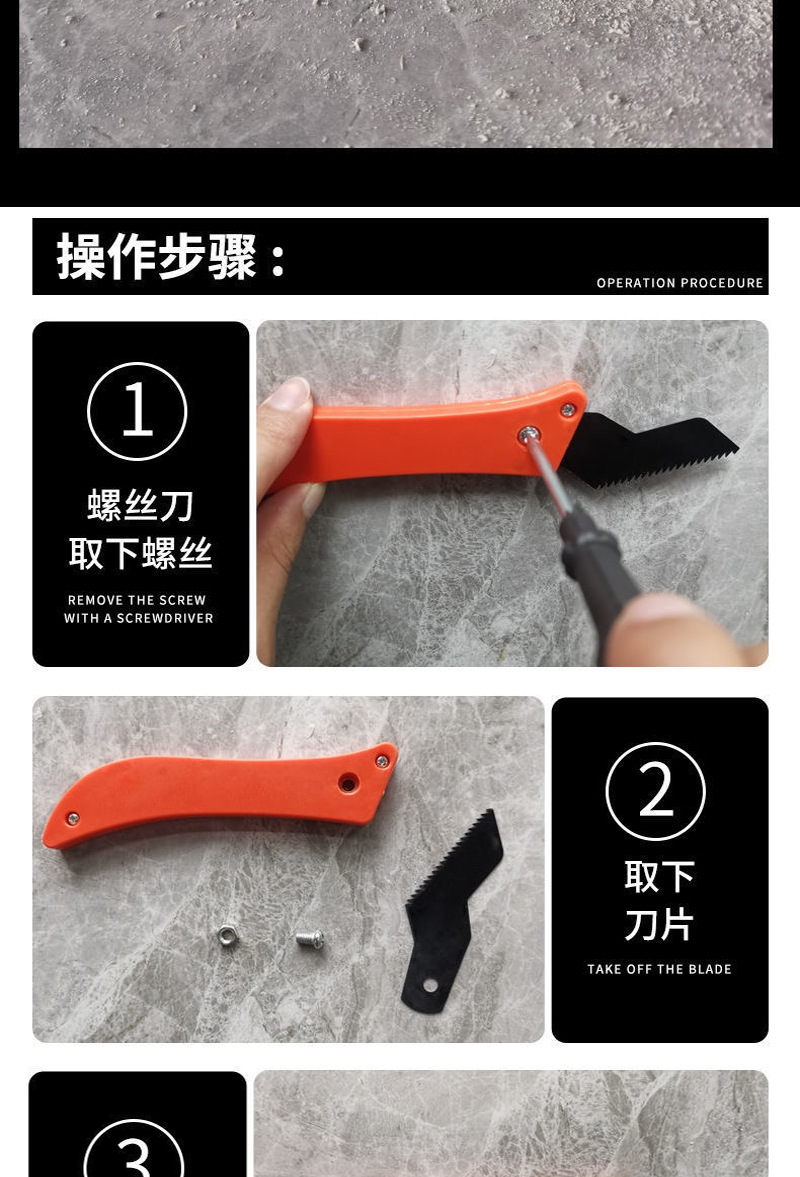 操作步骤：
OPERATION PROCEDURE

1
螺丝刀
取下螺丝
REMOVE THE SCREW WITH A SCREWDRIVER

2
取下
刀片
TAKE OFF THE BLADE

3