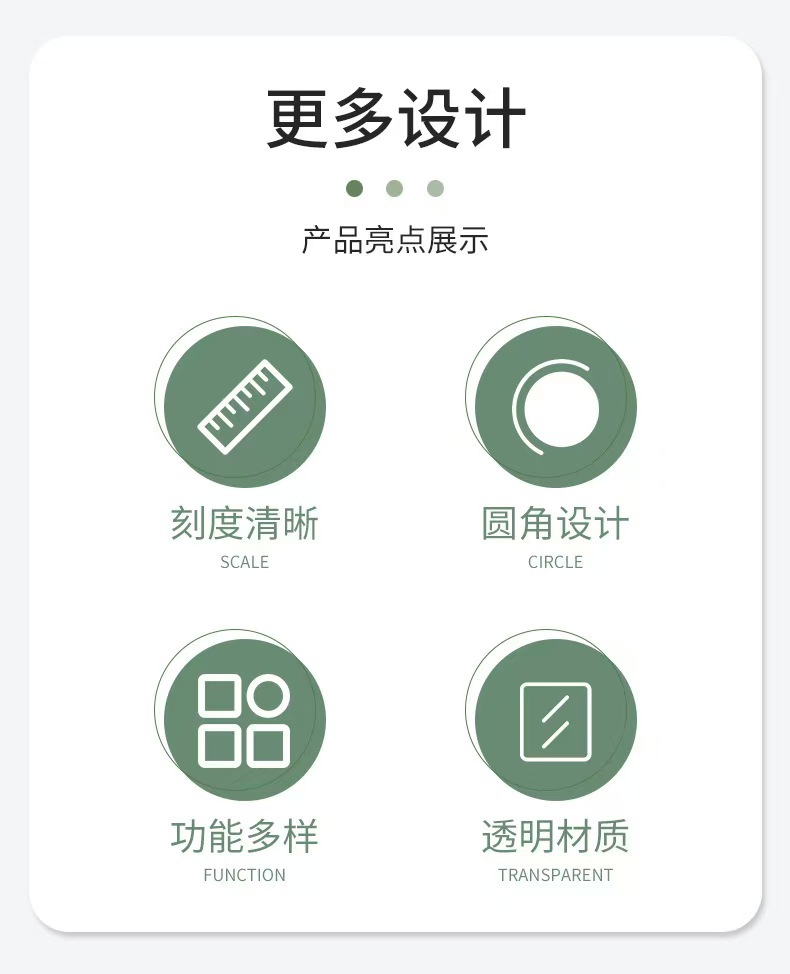 更多设计

产品亮点展示

刻度清晰
SCALE

圆角设计
CIRCLE

功能多样
FUNCTION

透明材质
TRANSPARENT