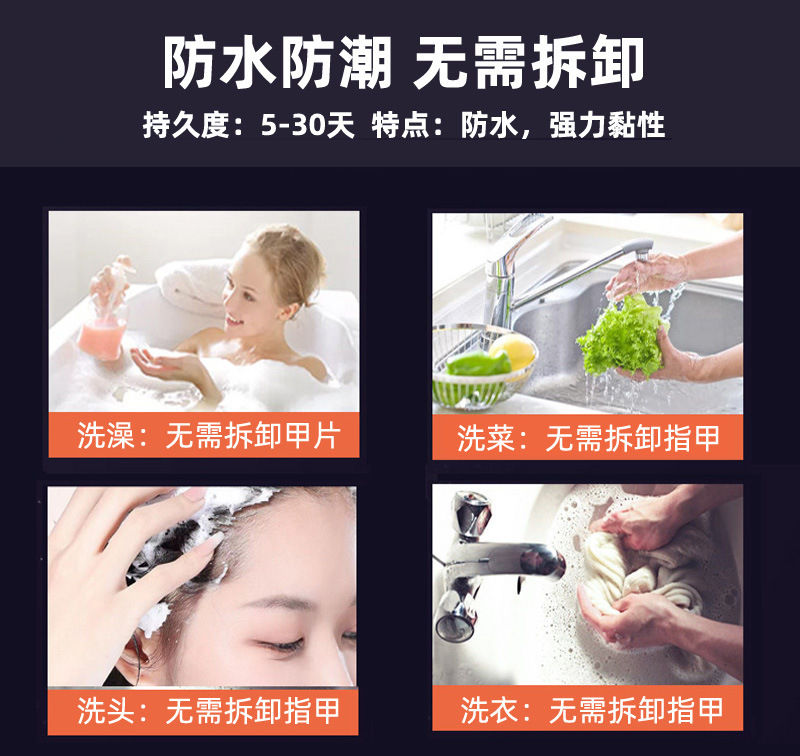 防水防潮 无需拆卸

持久度：5-30天 特点：防水，强力黏性

洗澡：无需拆卸甲片

洗菜：无需拆卸指甲

洗头：无需拆卸指甲

洗衣：无需拆卸指甲