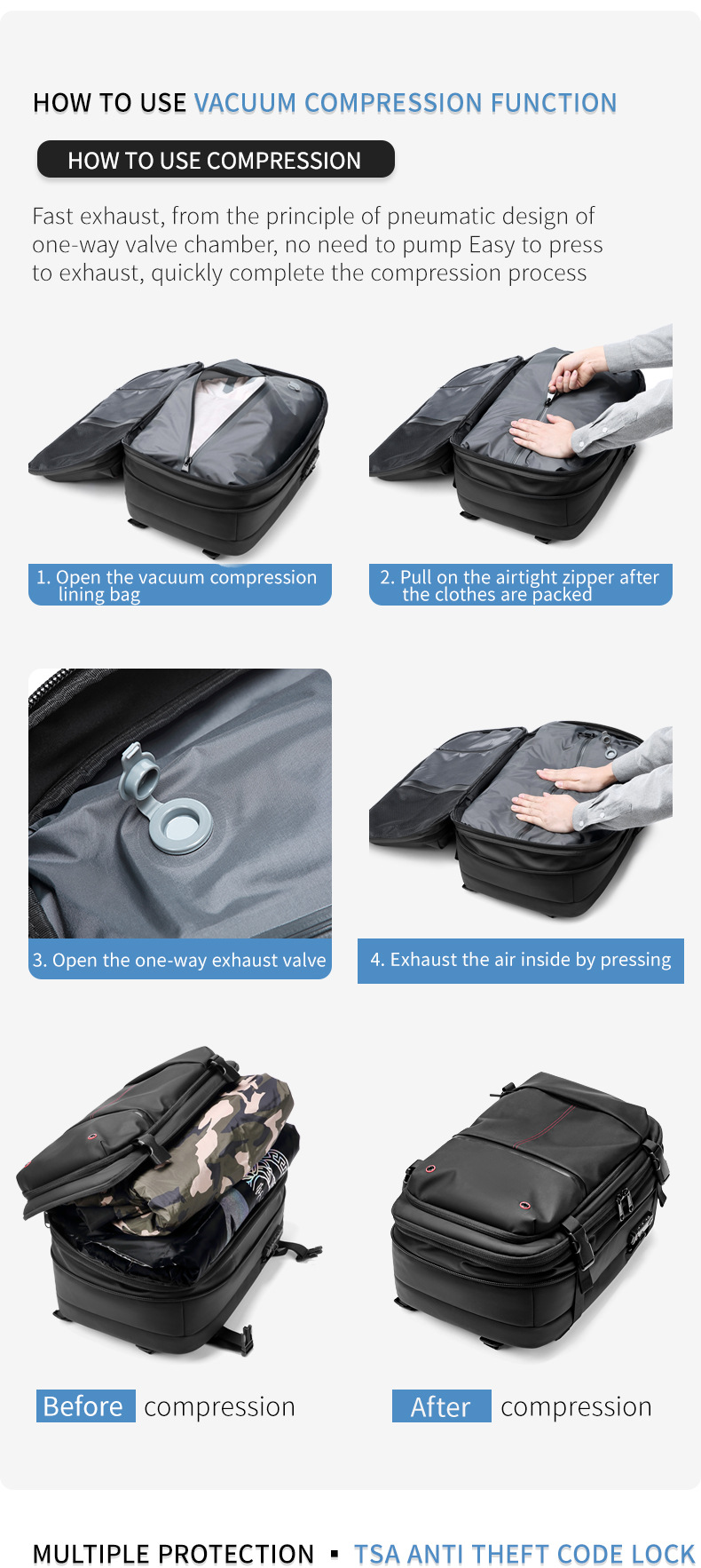 HOW TO USE VACUUM COMPRESSION FUNCTION

HOW TO USE COMPRESSION

Fast exhaust, from the principle of pneumatic design of one-way valve chamber, no need to pump Easy to press to exhaust, quickly complete the compression process

1. Open the vacuum compression lining bag

2. Pull on the airtight zipper after the clothes are packed

3. Open the one-way exhaust valve

4. Exhaust the air inside by pressing

Before compression

After compression

MULTIPLE PROTECTION ▪ TSA ANTI THEFT CODE LOCK