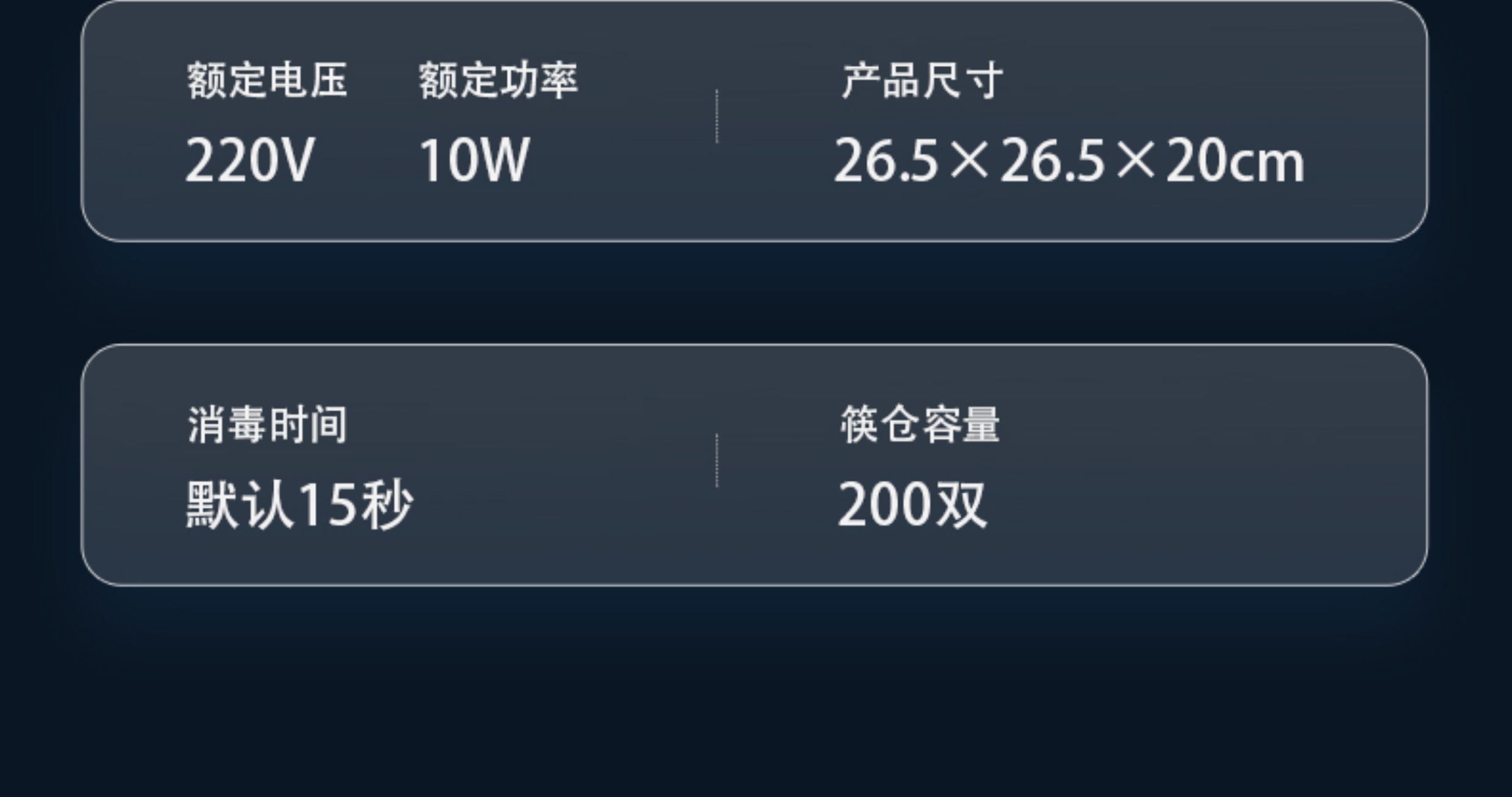 额定电压
220V

额定功率
10W

产品尺寸
26.5×26.5×20cm

消毒时间
默认15秒

筷仓容量
200双