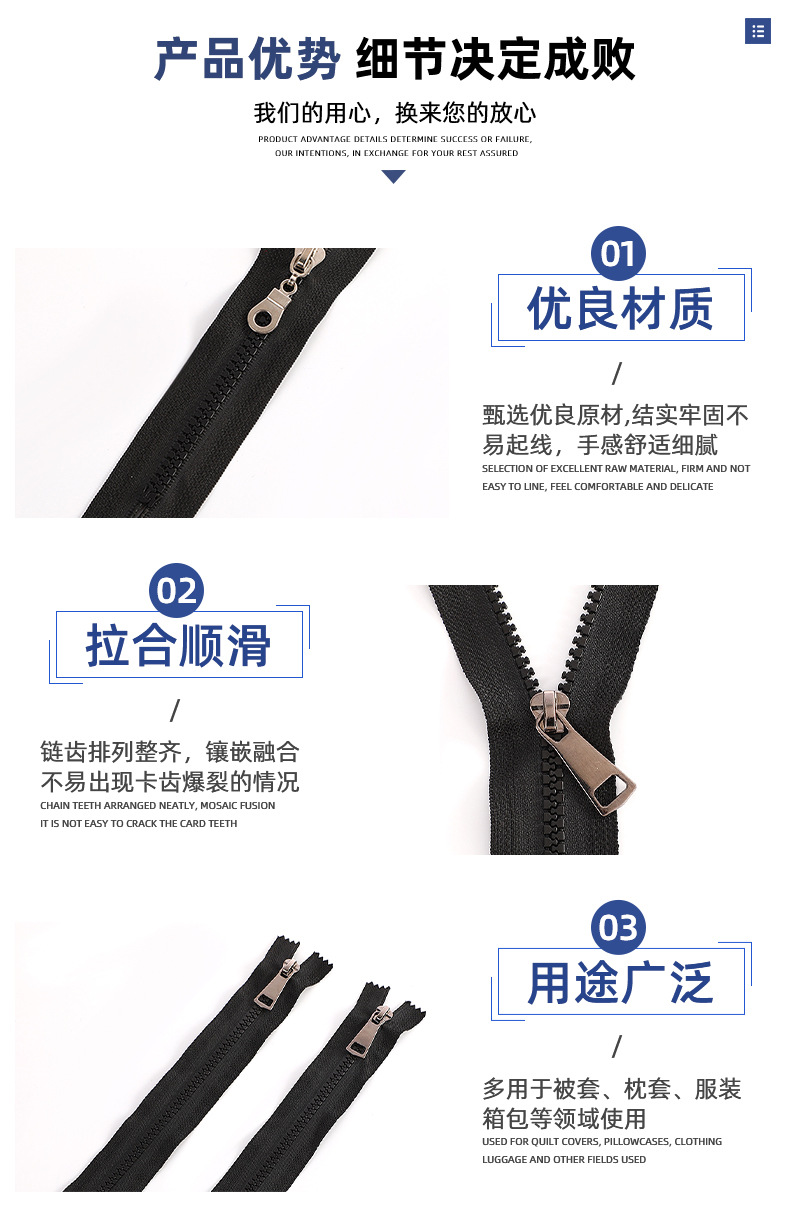 产品优势 细节决定成败

我们的用心，换来您的放心

PRODUCT ADVANTAGE DETAILS DETERMINE SUCCESS OR FAILURE, OUR INTENTIONS, IN EXCHANGE FOR YOUR REST ASSURED

01

优良材质

/

甄选优良原材,结实牢固不易起线，手感舒适细腻

SELECTION OF EXCELLENT RAW MATERIAL, FIRM AND NOT EASY TO LINE, FEEL COMFORTABLE AND DELICATE

02

拉合顺滑

/

链齿排列整齐，镶嵌融合不易出现卡齿爆裂的情况

CHAIN TEETH ARRANGED NEATLY, MOSAIC FUSION IT IS NOT EASY TO CRACK THE CARD TEETH

03

用途广泛

/

多用于被套、枕套、服装箱包等领域使用

USED FOR QUILT COVERS, PILLOWCASES, CLOTHING LUGGAGE AND OTHER FIELDS USED