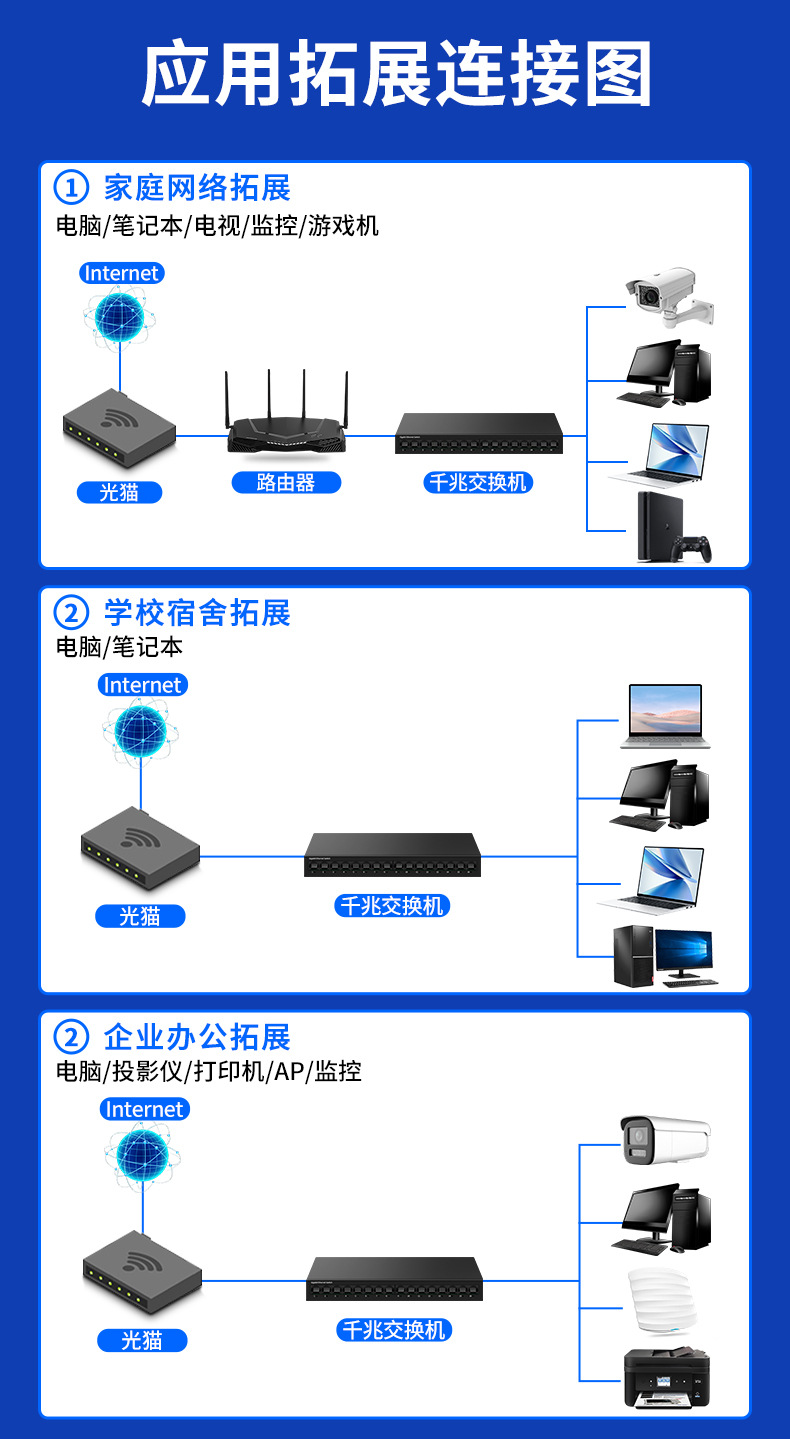 应用拓展连接图

① 家庭网络拓展
电脑/笔记本/电视/监控/游戏机

Internet

光猫

路由器

千兆交换机

② 学校宿舍拓展
电脑/笔记本

Internet

光猫

千兆交换机

② 企业办公拓展
电脑/投影仪/打印机/AP/监控

Internet

光猫

千兆交换机