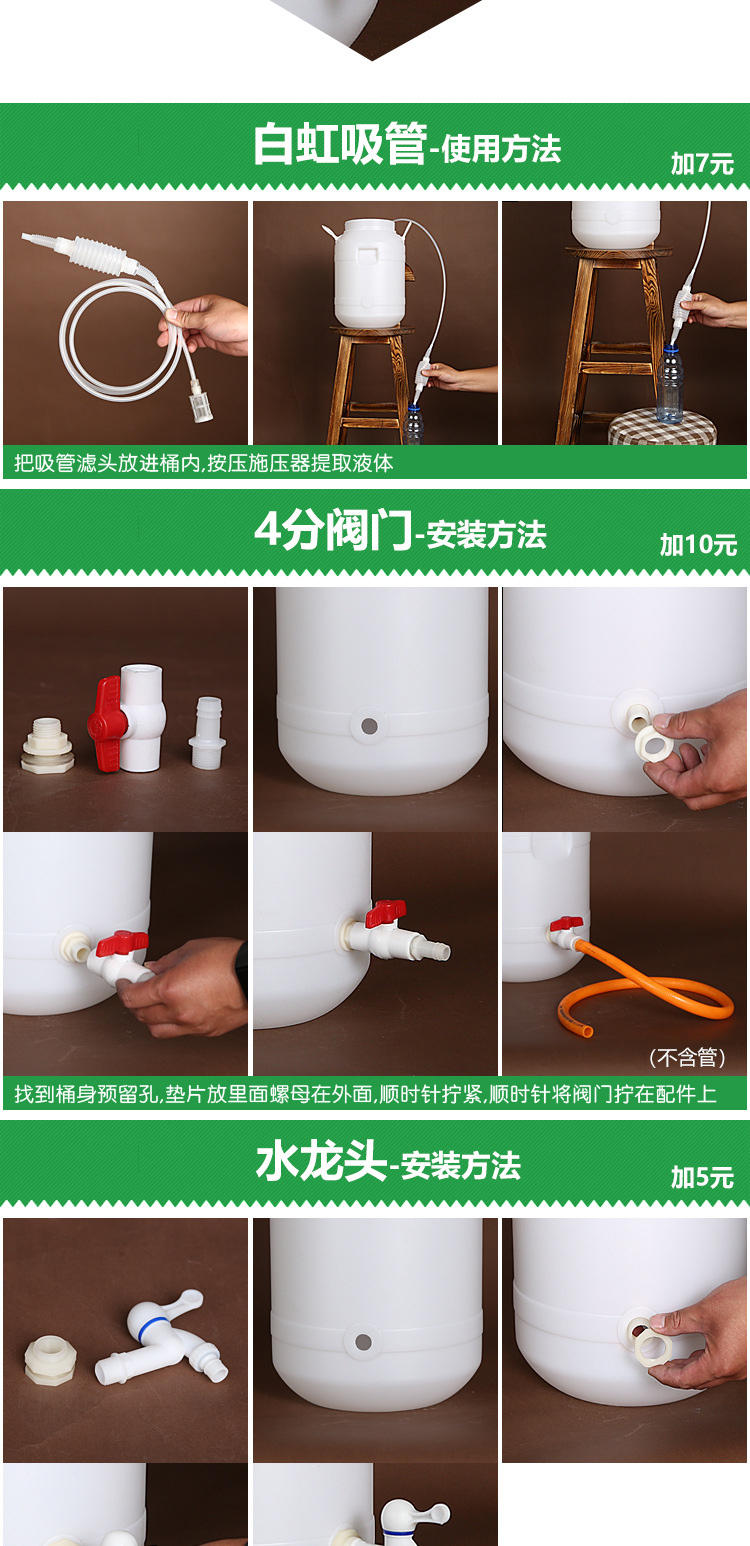 白虹吸管-使用方法

加7元

把吸管滤头放进桶内,按压施压器提取液体

4分阀门-安装方法

加10元

（不含管）

找到桶身预留孔,垫片放里面螺母在外面,顺时针拧紧,顺时针将阀门拧在配件上

水龙头-安装方法

加5元