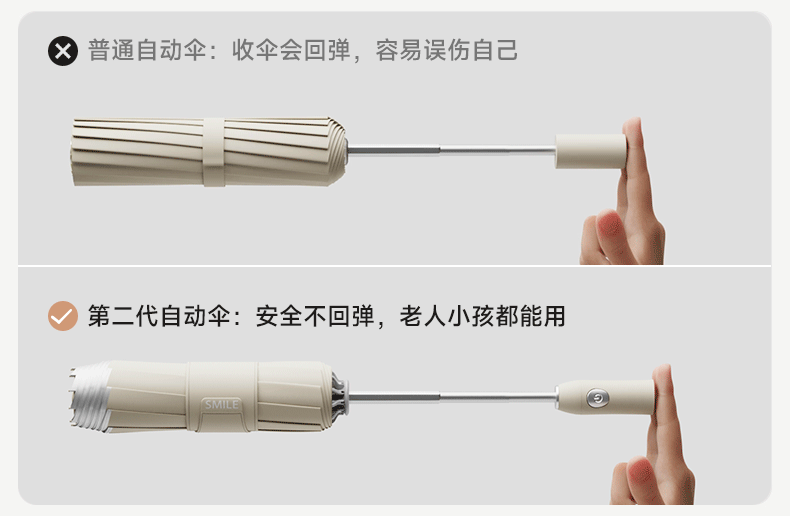 普通自动伞：收伞会回弹，容易误伤自己

第二代自动伞：安全不回弹，老人小孩都能用

SMILE