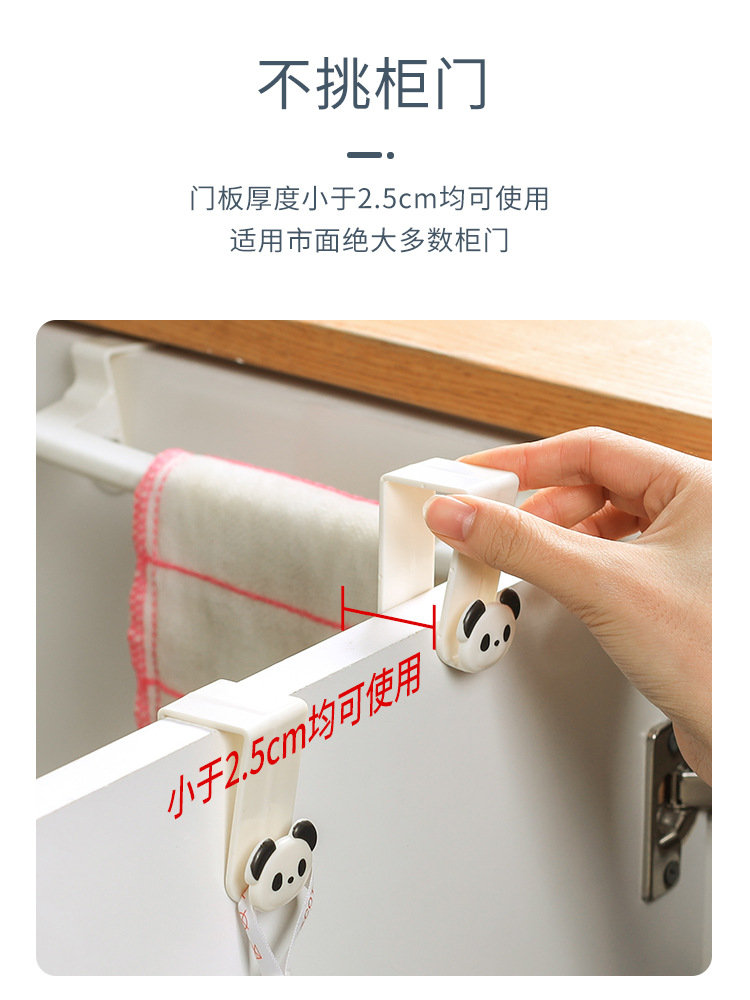 不挑柜门

门板厚度小于2.5cm均可使用
适用市面绝大多数柜门

小于2.5cm均可使用