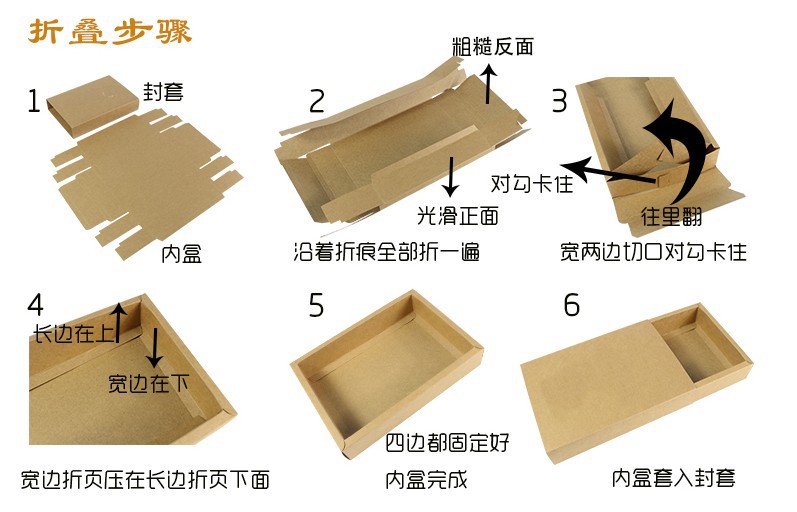 折叠步骤

1
封套
内盒

2
粗糙反面
光滑正面
沿着折痕全部折一遍

3
对勾卡住
往里翻
宽两边切口对勾卡住

4
长边在上
宽边在下
宽边折页压在长边折页下面

5
四边都固定好
内盒完成

6
内盒套入封套